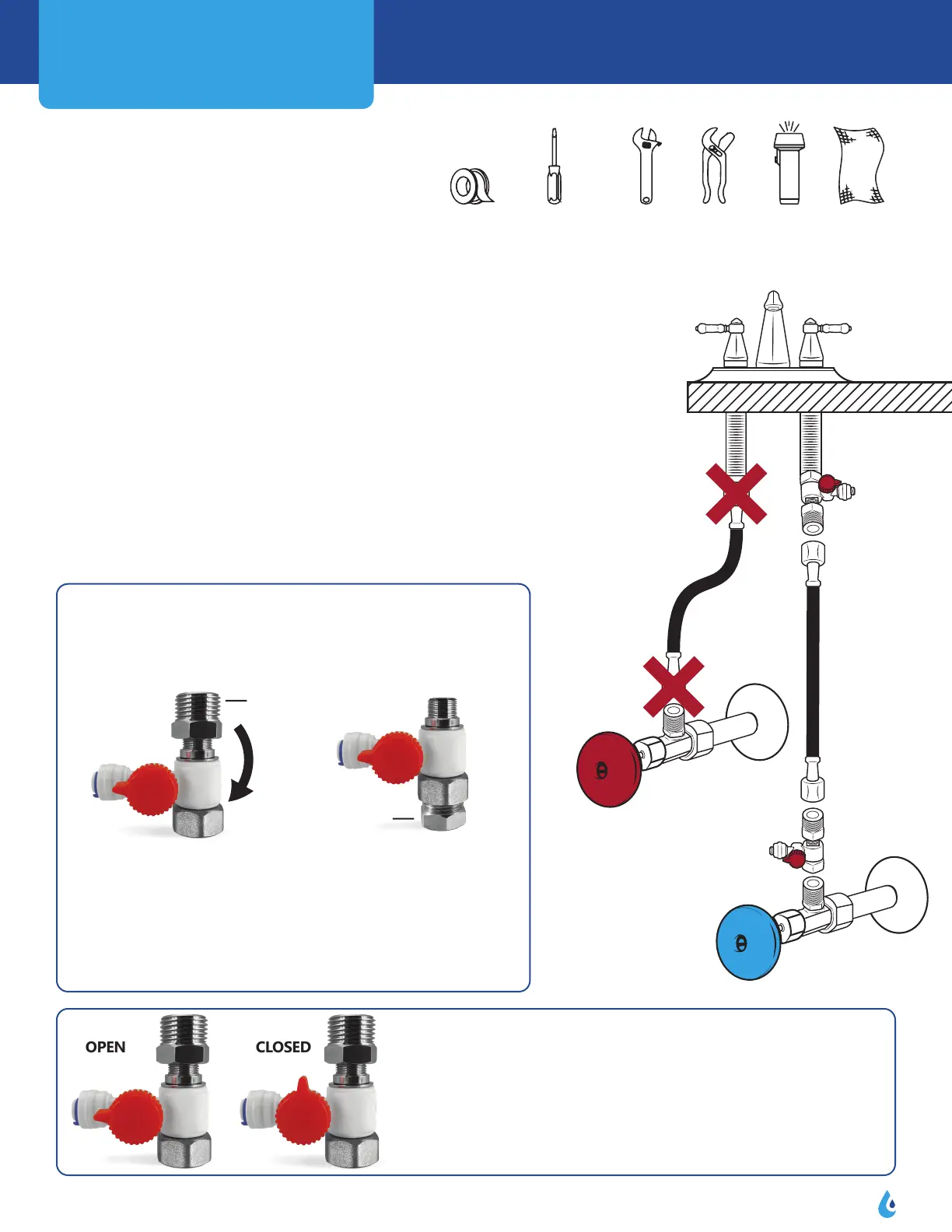 OPEN

CLOSED