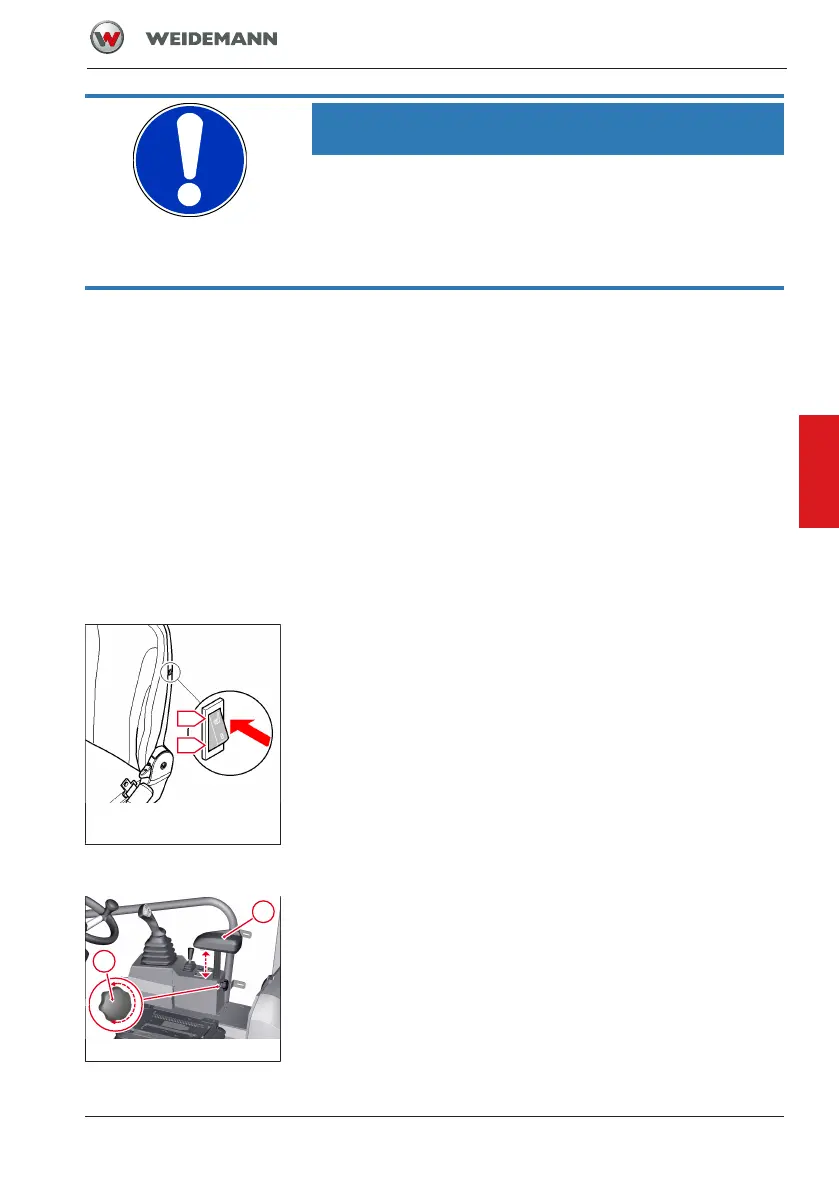 WEIDEMANN