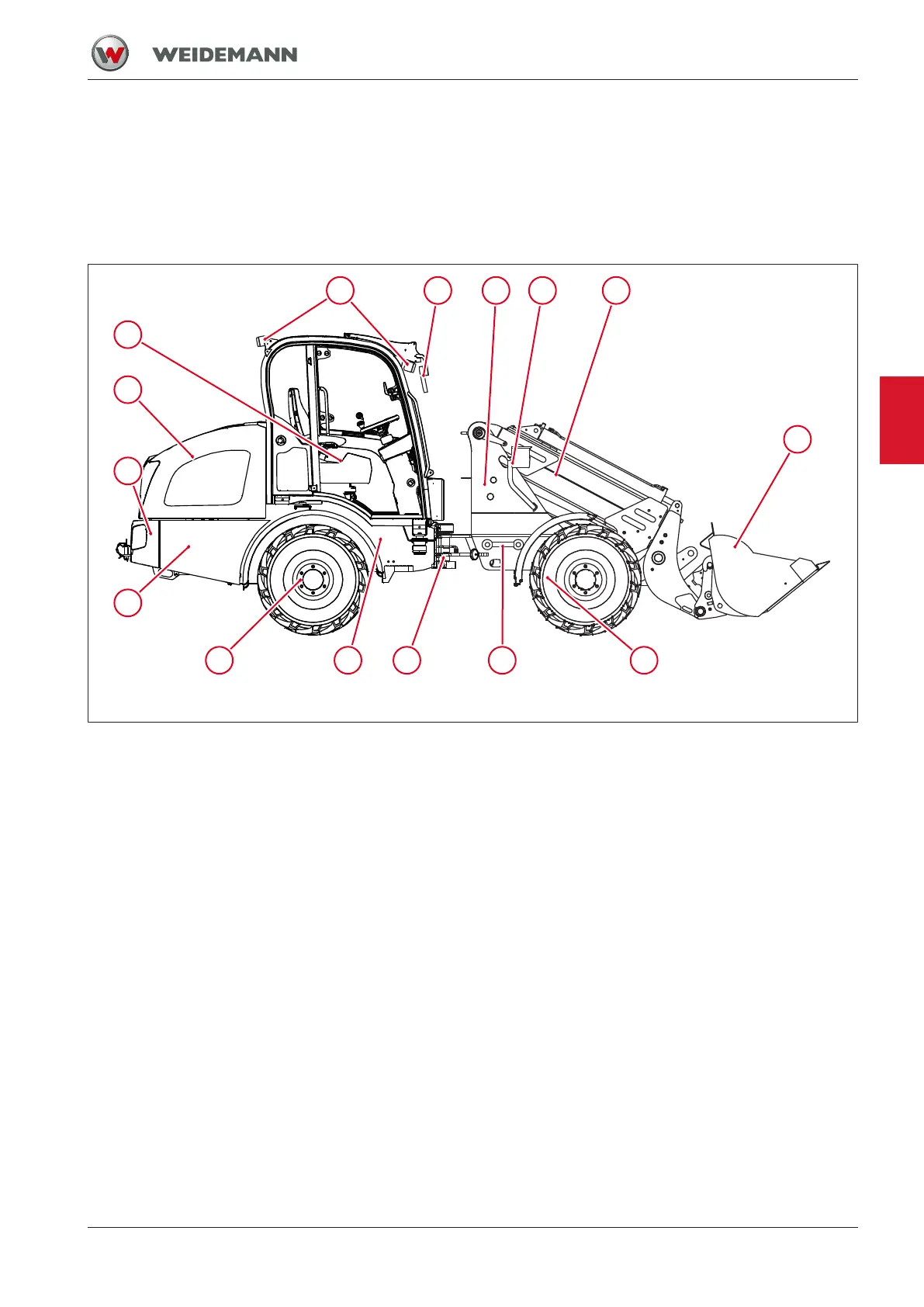 WEIDEMANN