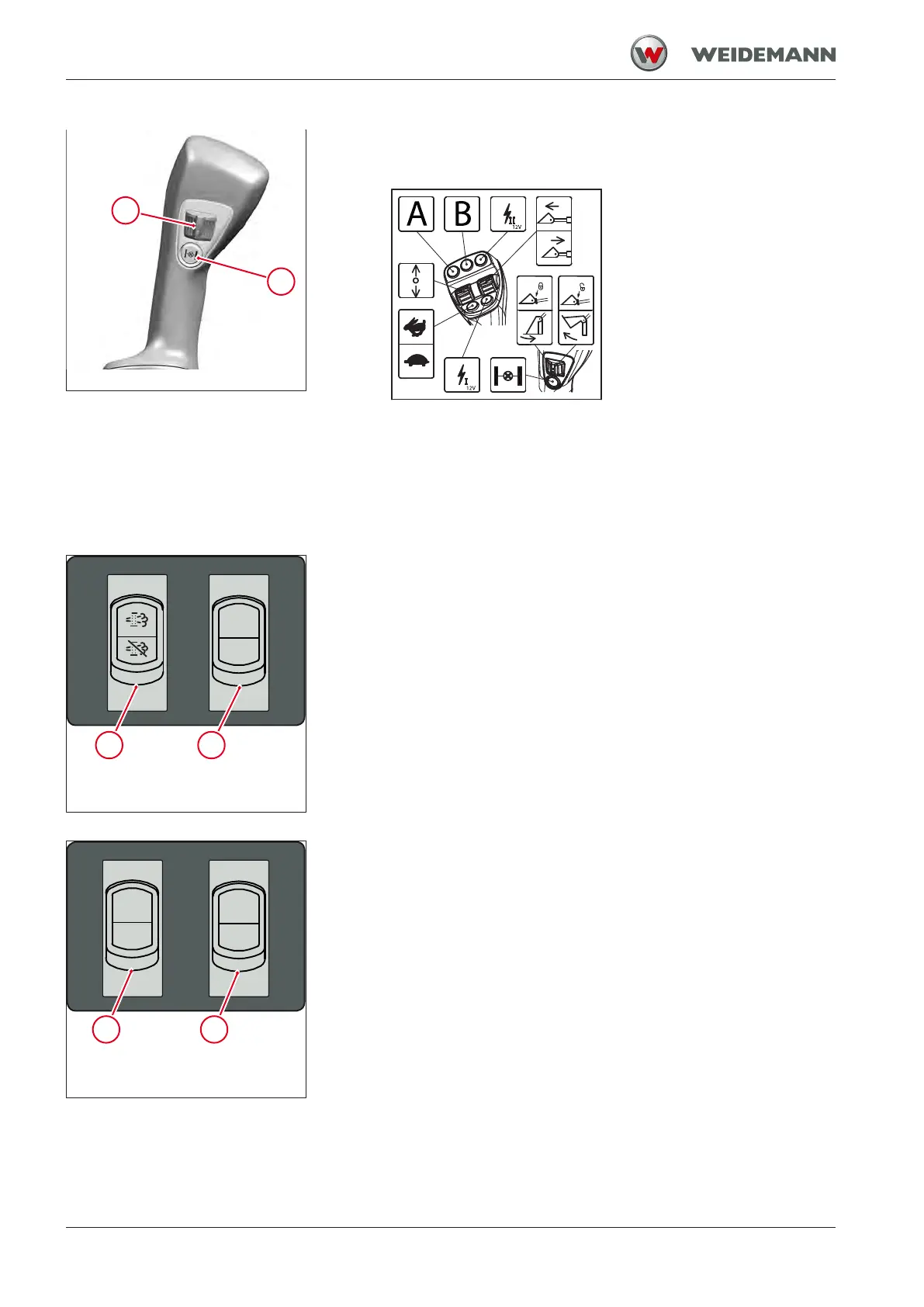 WEIDEMANN

A

B

12V

12V