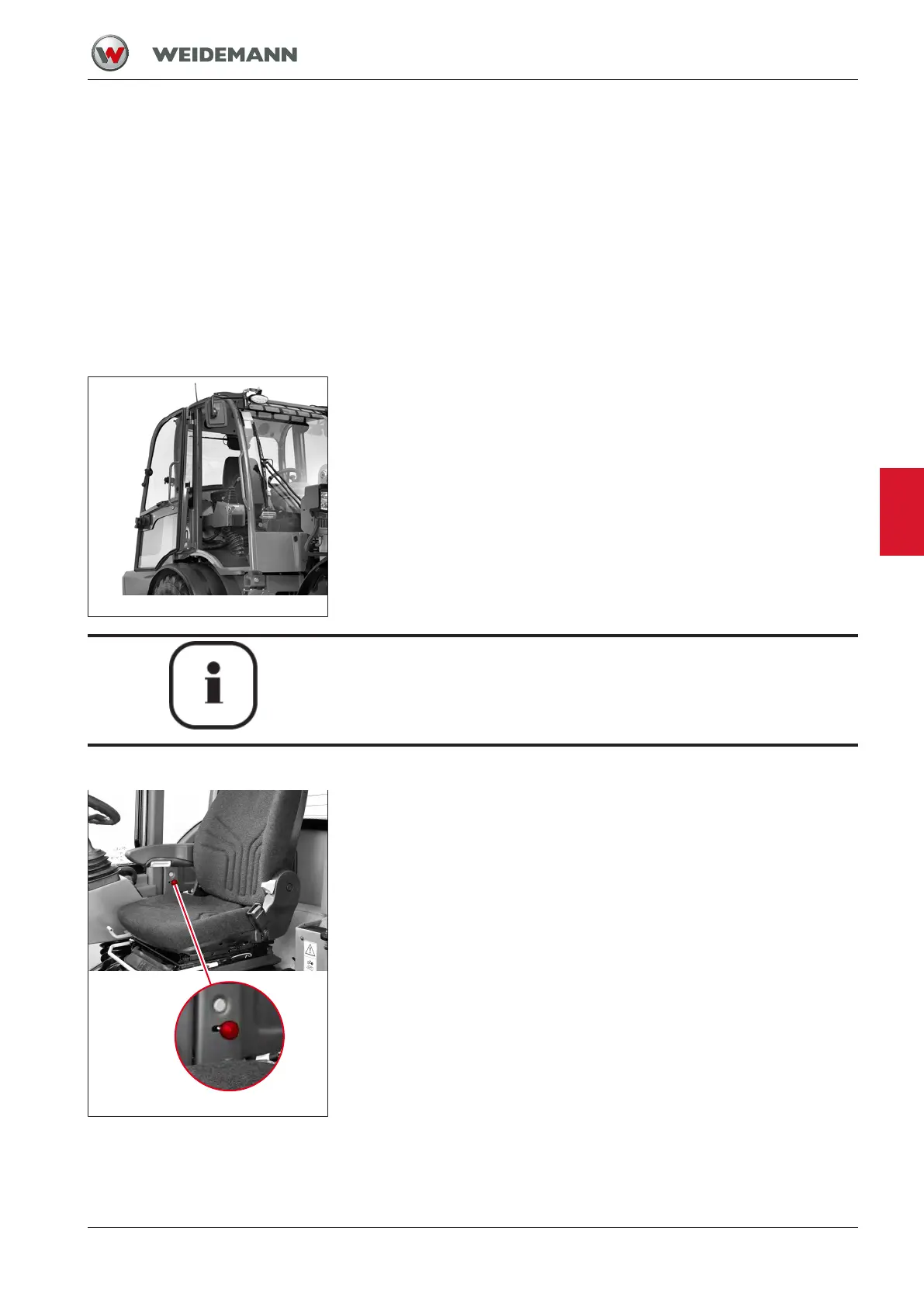 WEIDEMANN