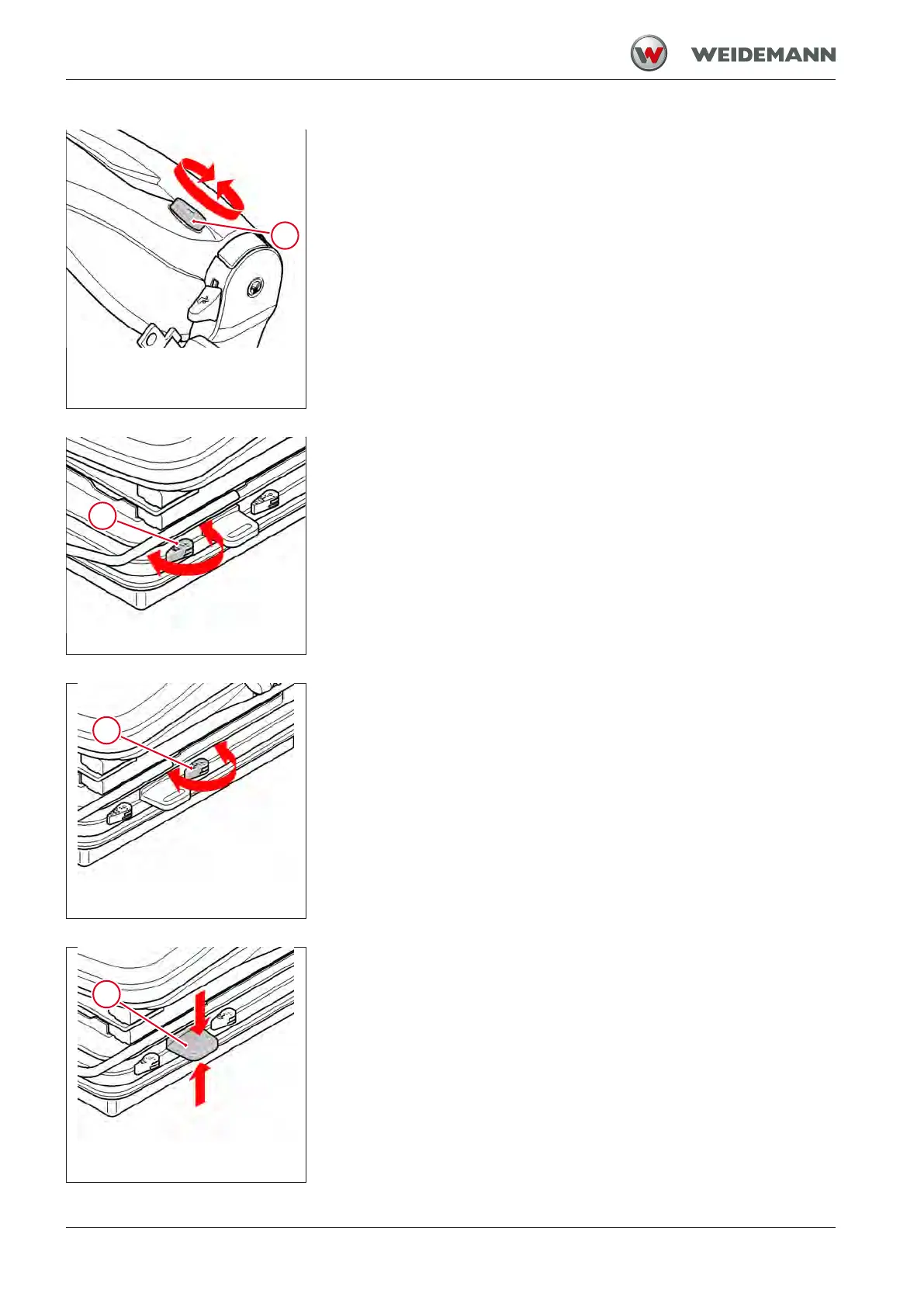 WEIDEMANN