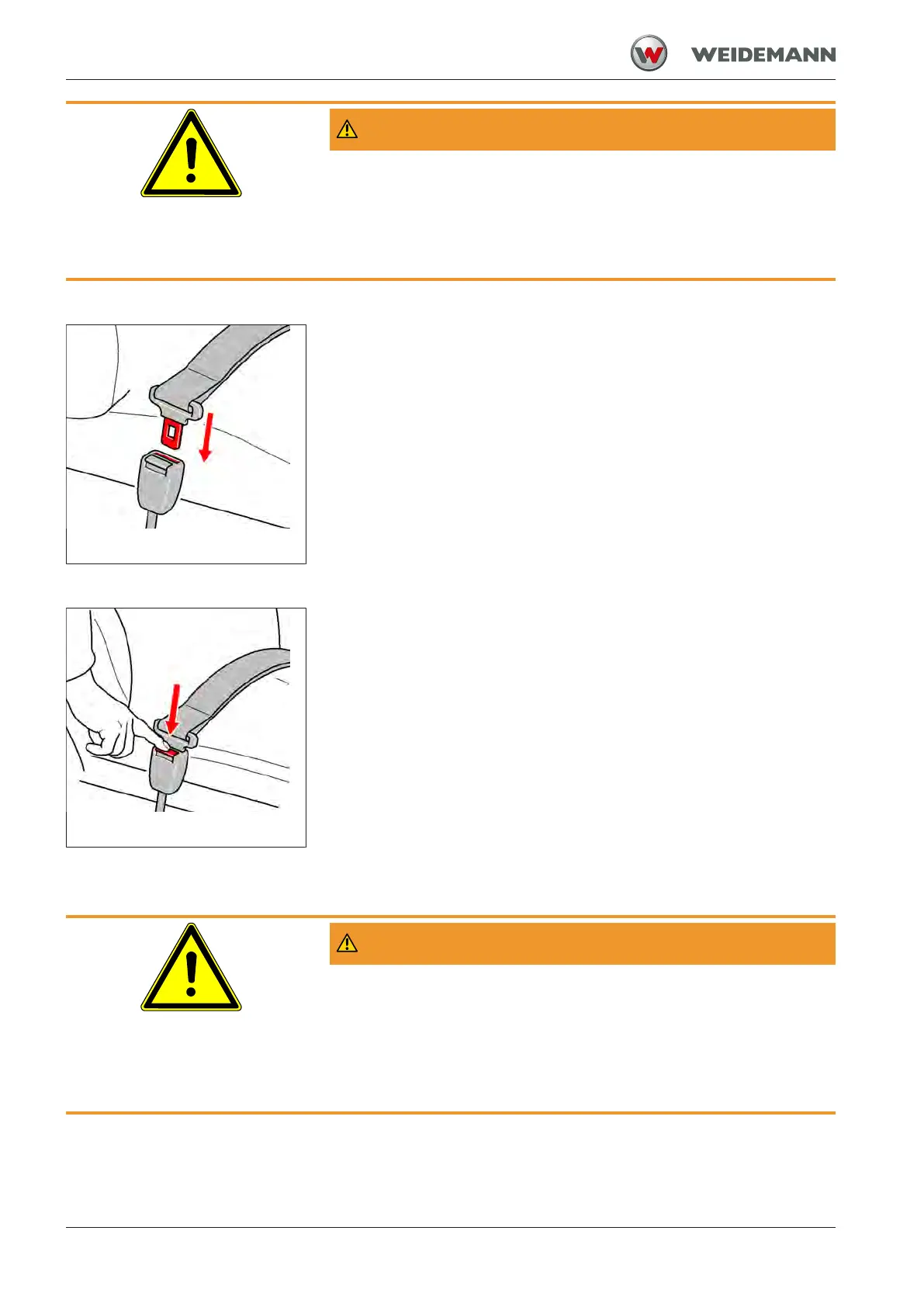 WEIDEMANN