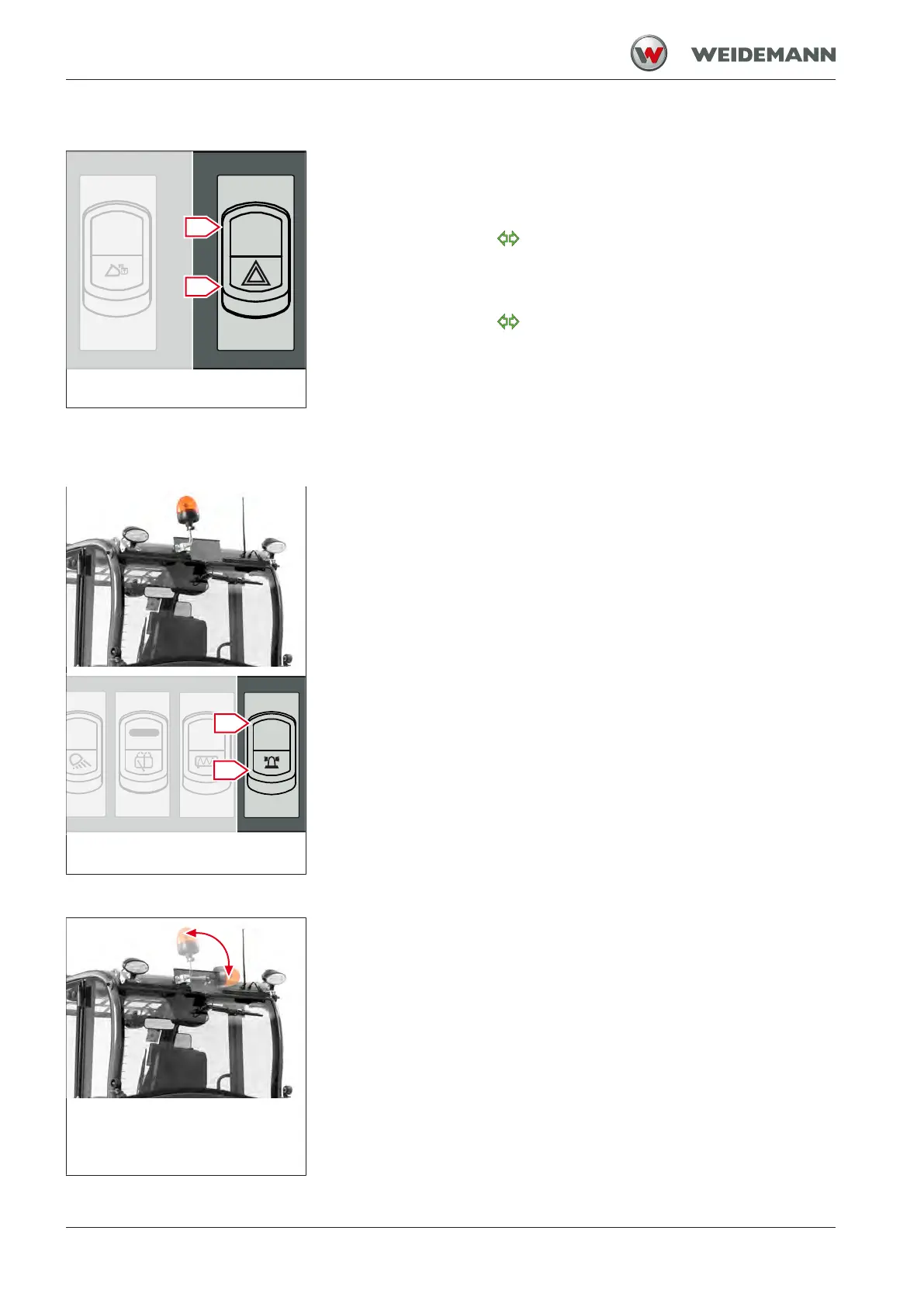 WEIDEMANN