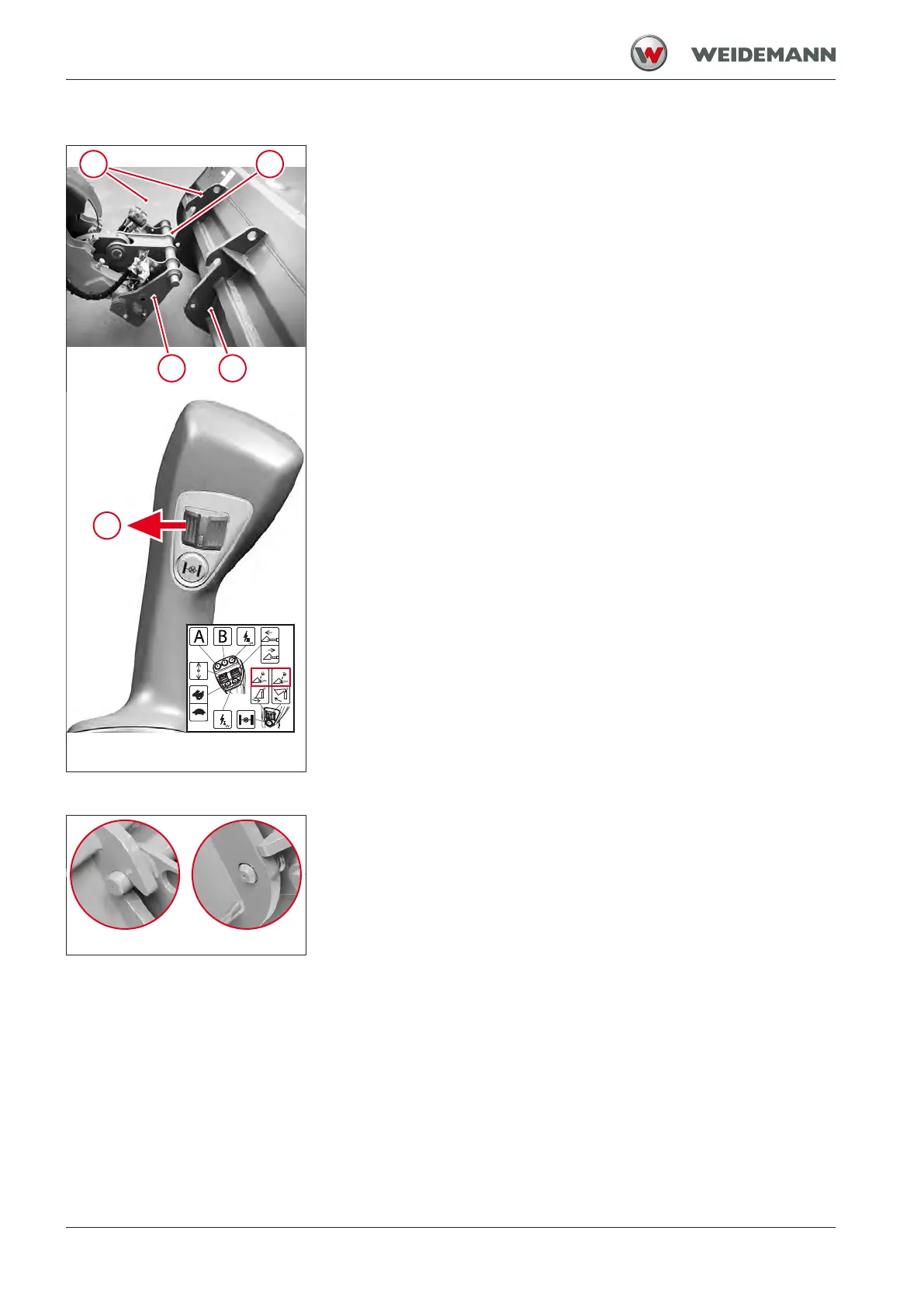 WEIDEMANN

A

B