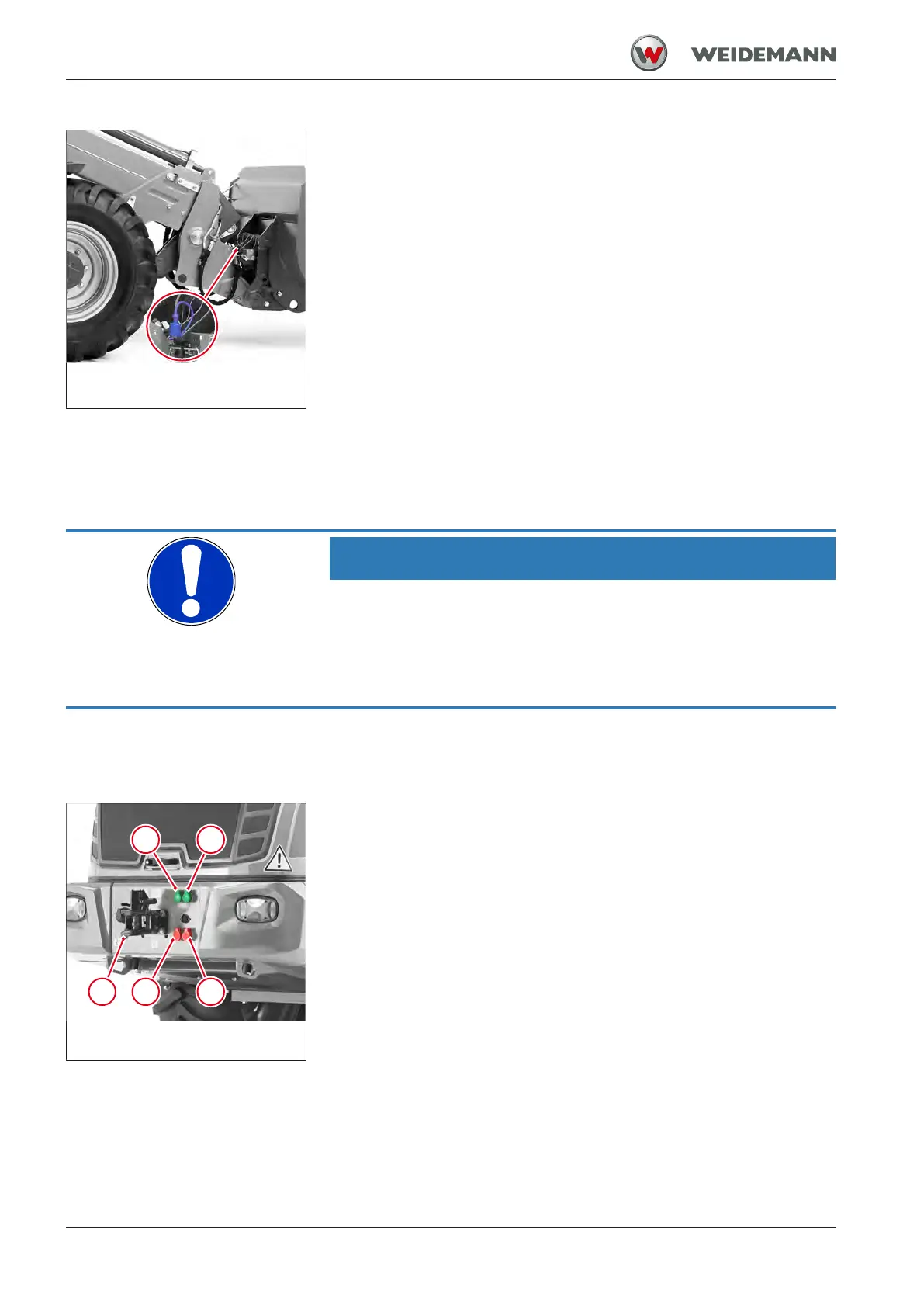 WEIDEMANN