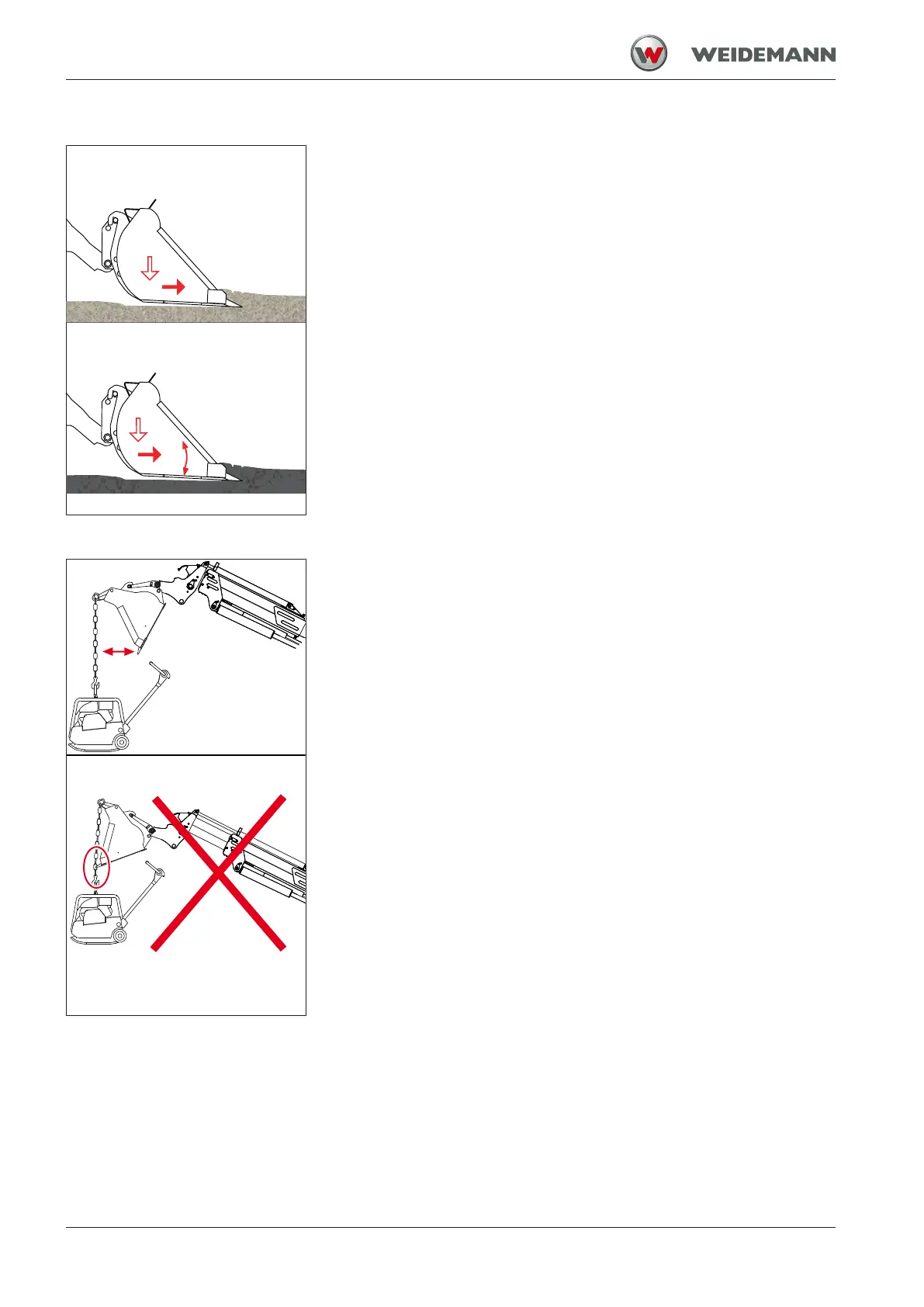 WEIDEMANN