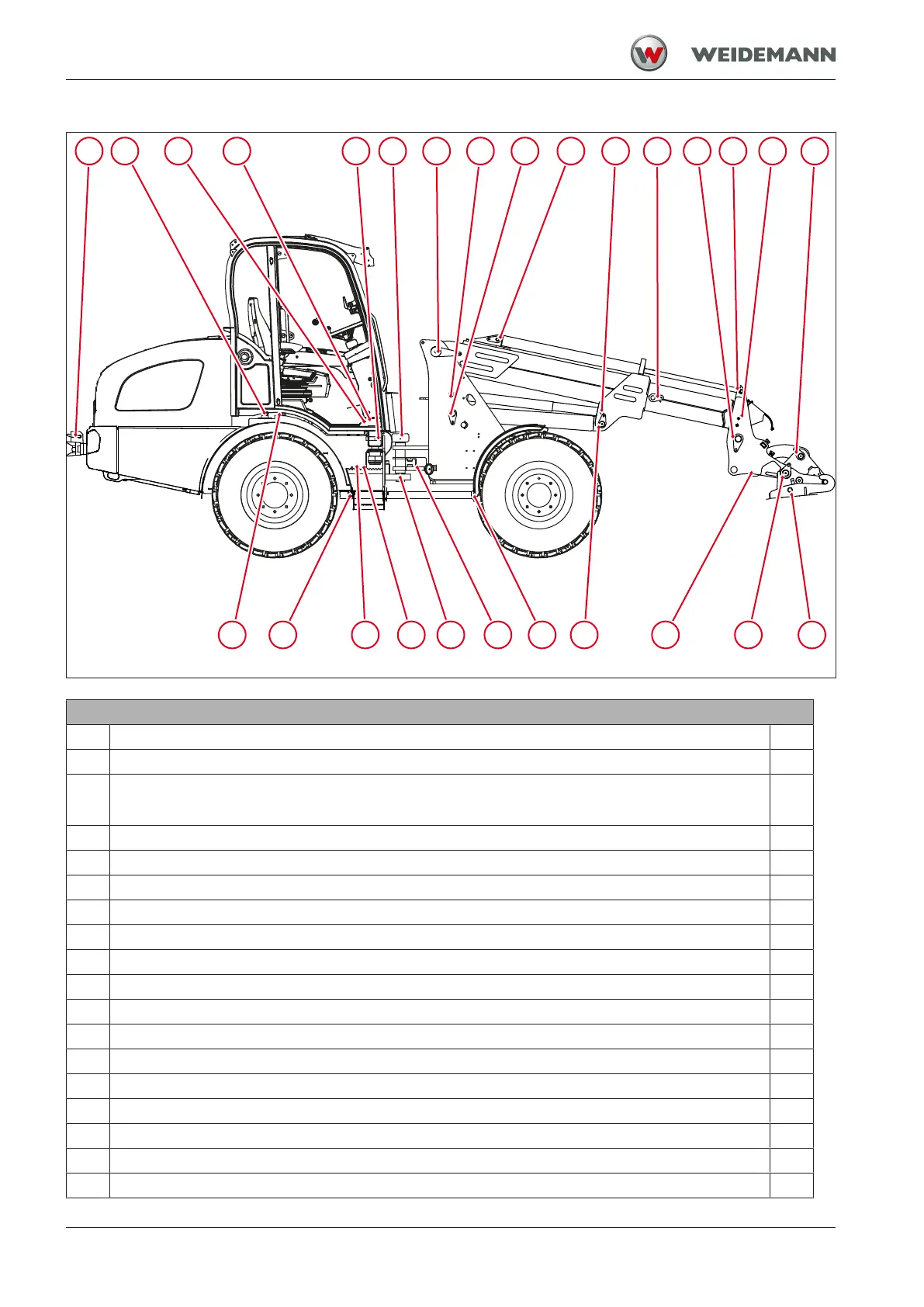 WEIDEMANN