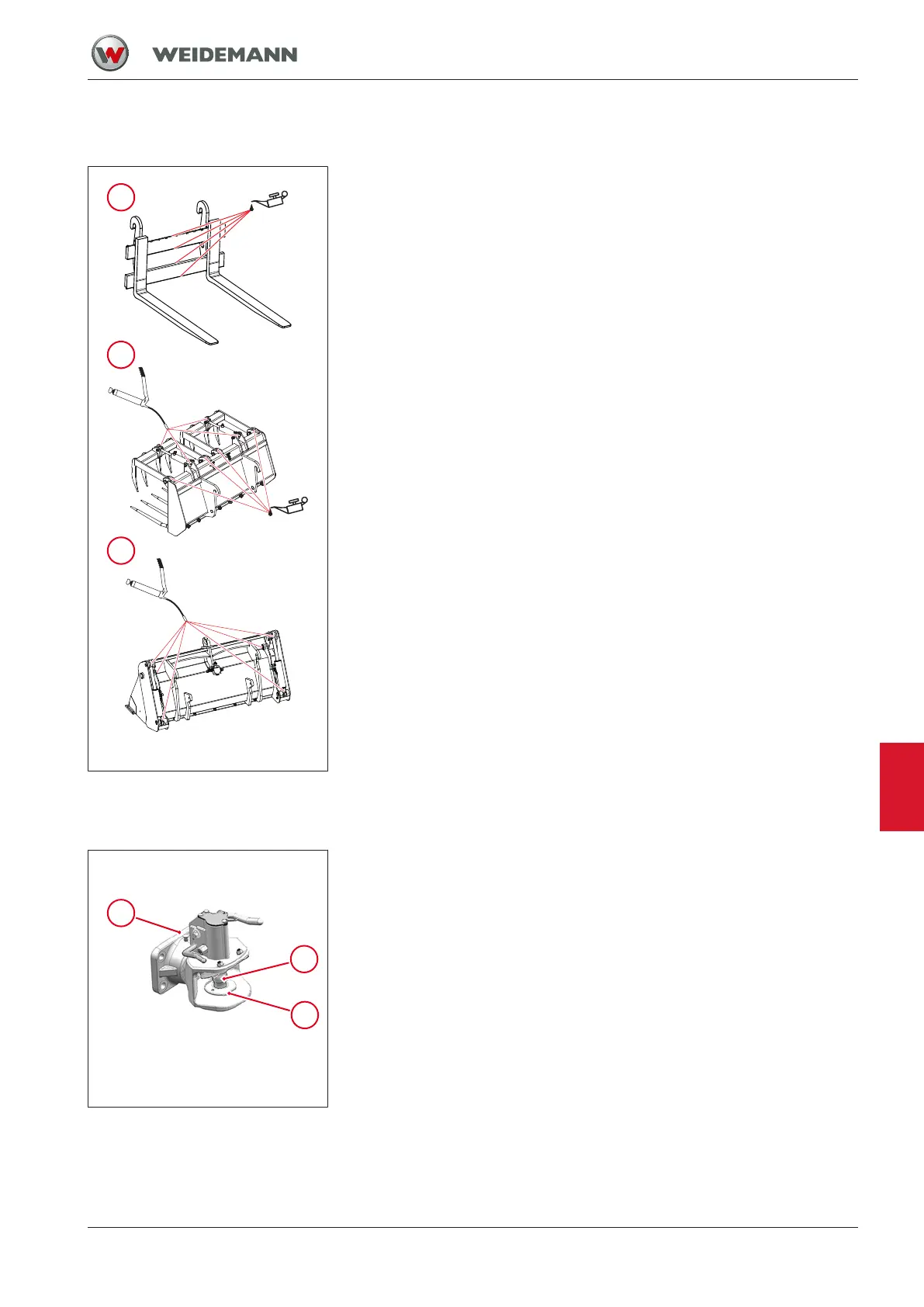 WEIDEMANN