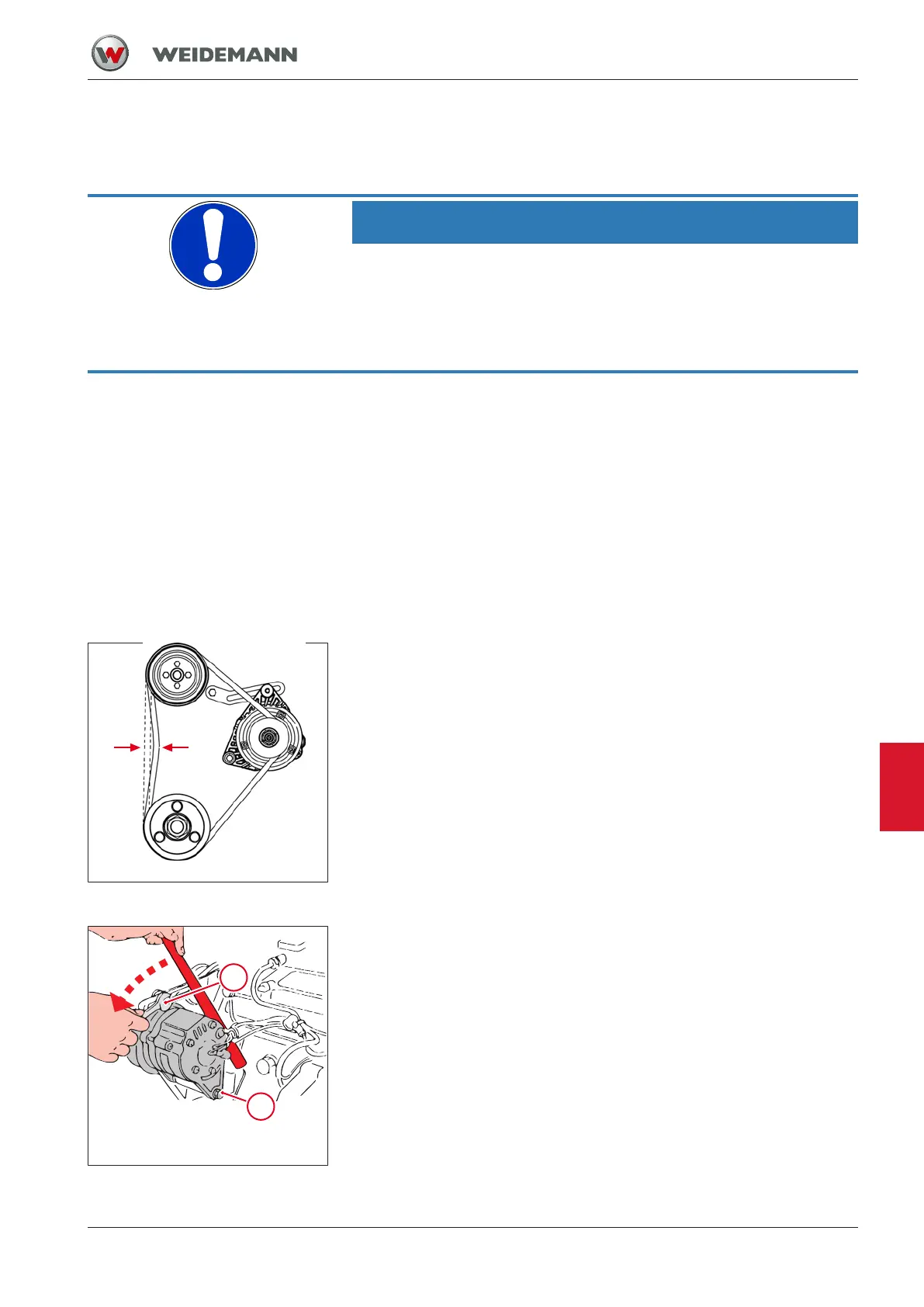 WEIDEMANN