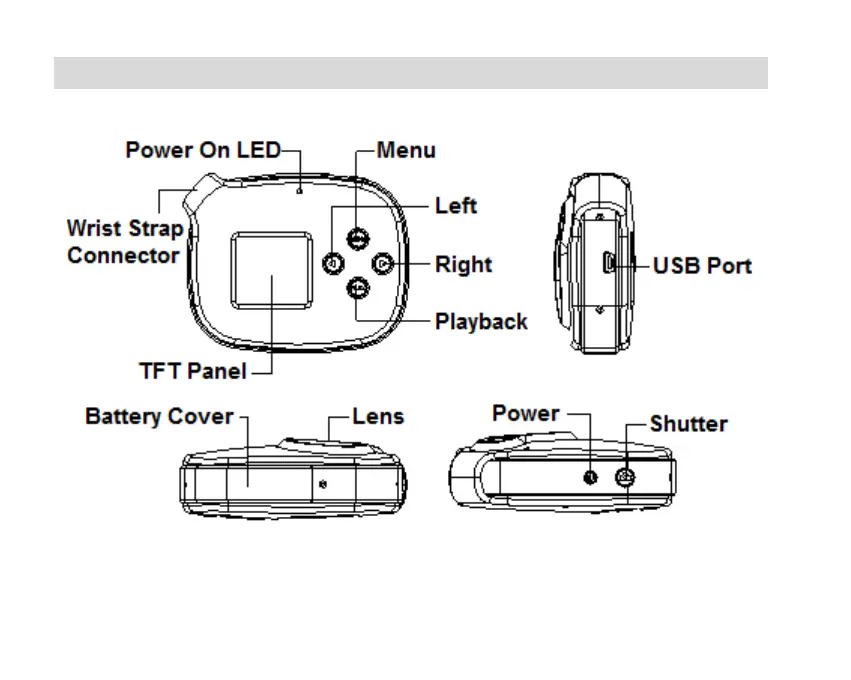 Power On LED
Menu
Left
Wrist Strap Connector
Right
USB Port
Playback
TFT Panel
Battery Cover
Lens
Power
Shutter