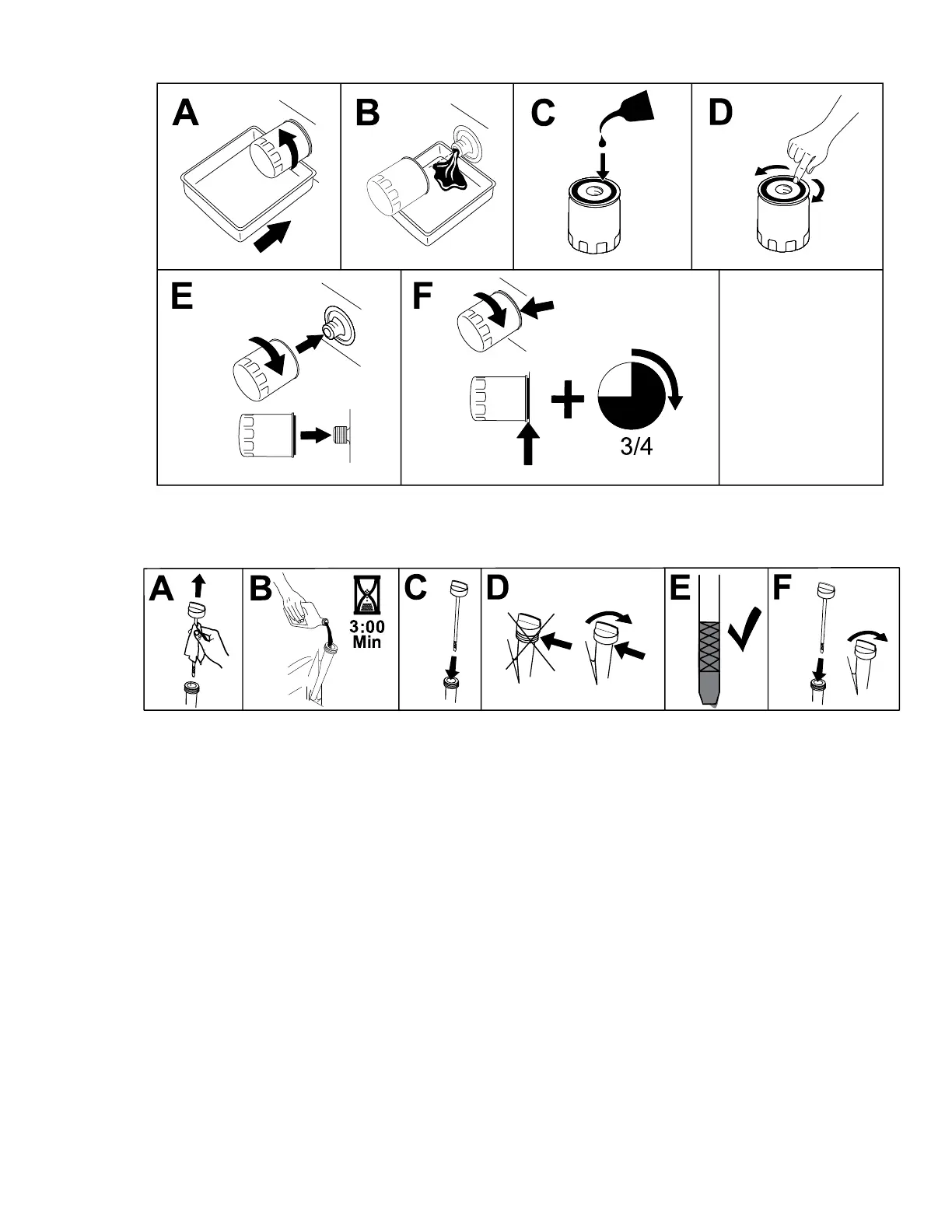 A B C D

E F

3/4

A B 3:00 Min C D E F