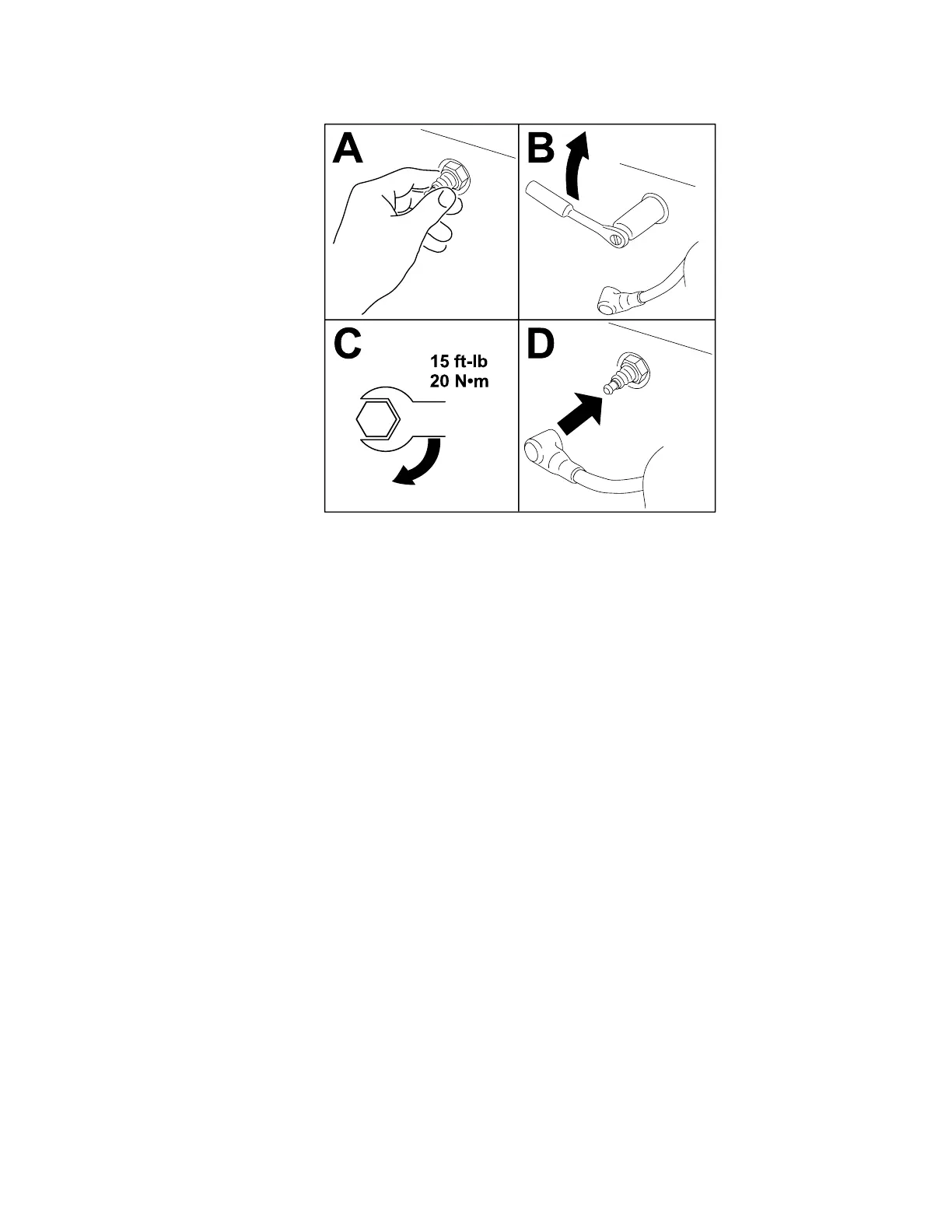 A

B

C

15 ft-lb
20 N•m

D