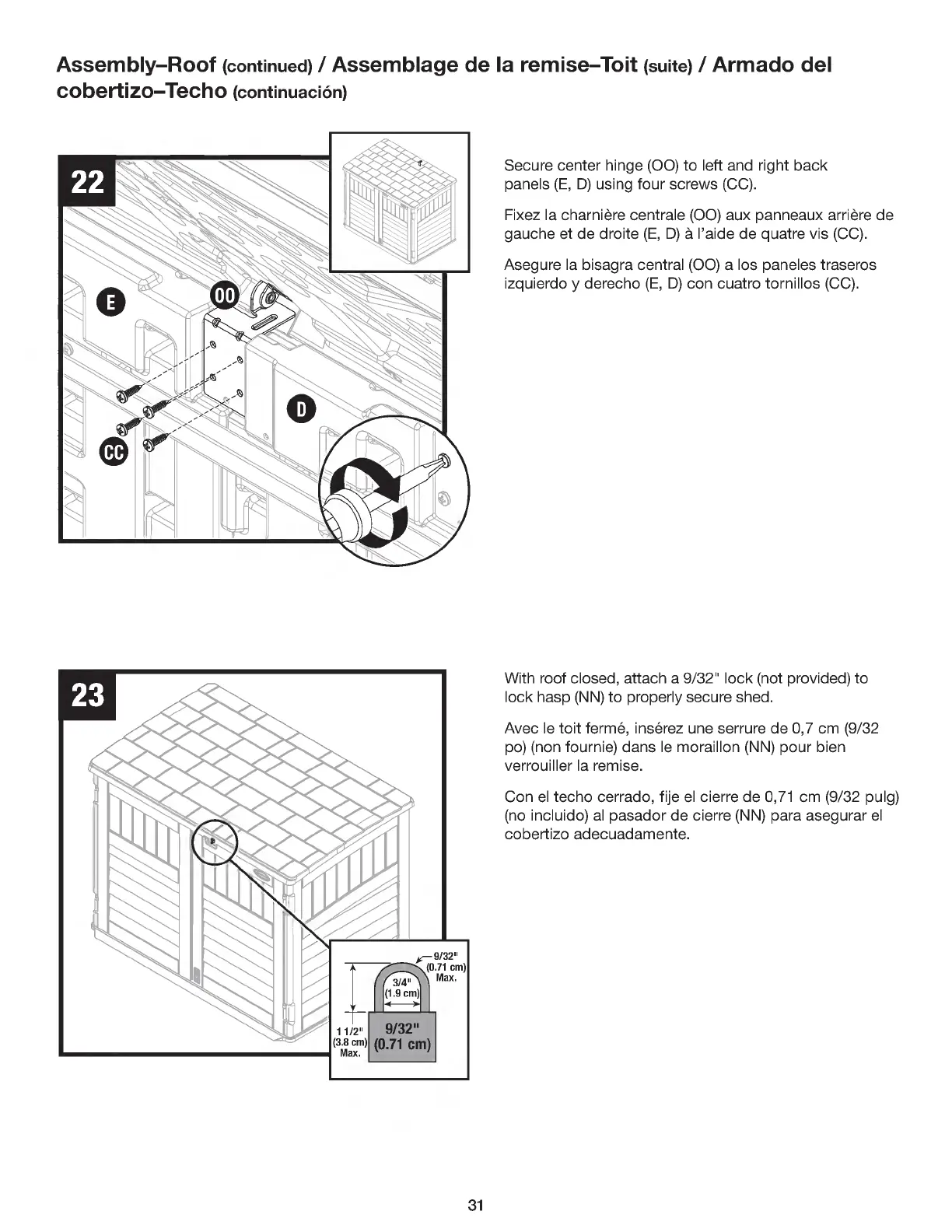 Assembly–Roof (continued) / Assemblage de la remise–Toit (suite) / Armado del cobertizo–Techo (continuación)

22

E

OO

D

CC

Secure center hinge (OO) to left and right back panels (E, D) using four screws (CC).

Fixez la charnière centrale (OO) aux panneaux arrière de gauche et de droite (E, D) à l'aide de quatre vis (CC).

Asegure la bisagra central (OO) a los paneles traseros izquierdo y derecho (E, D) con cuatro tornillos (CC).

23

9/32" (0.71 cm) Max.

3/4" (1.9 cm)

1 1/2" (3.8 cm) Max.

9/32" (0.71 cm)

With roof closed, attach a 9/32" lock (not provided) to lock hasp (NN) to properly secure shed.

Avec le toit fermé, insérez une serrure de 0,7 cm (9/32 po) (non fournie) dans le moraillon (NN) pour bien verrouiller la remise.

Con el techo cerrado, fije el cierre de 0,71 cm (9/32 pulg) (no incluido) al pasador de cierre (NN) para asegurar el cobertizo adecuadamente.

31