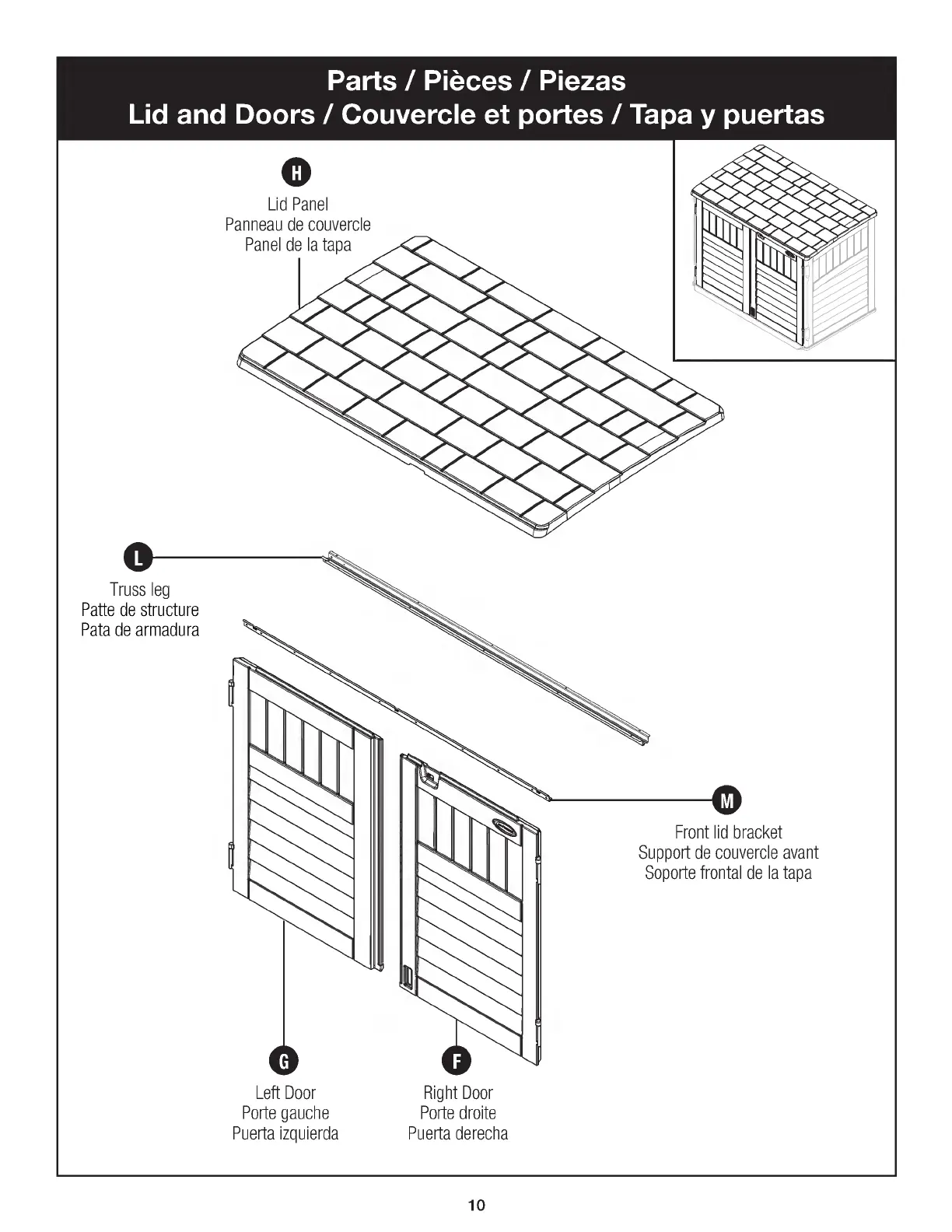 Parts / Pièces / Piezas
Lid and Doors / Couvercle et portes / Tapa y puertas

H
Lid Panel
Panneau de couvercle
Panel de la tapa

L
Truss leg
Patte de structure
Pata de armadura

M
Front lid bracket
Support de couvercle avant
Soporte frontal de la tapa

G
Left Door
Porte gauche
Puerta izquierda

F
Right Door
Porte droite
Puerta derecha

10