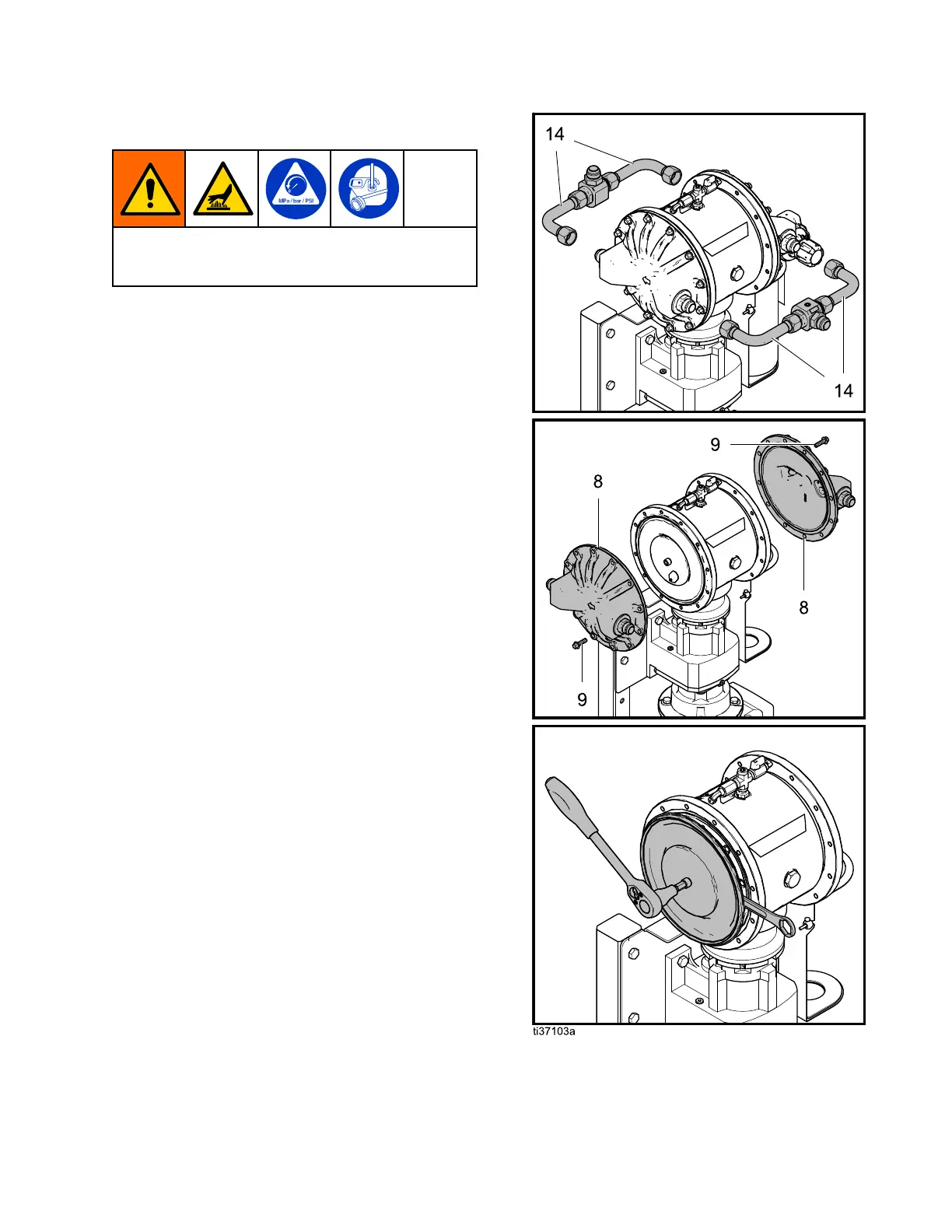 MPa / bar / PSI

14

14

9

8

8

9

ti37103a