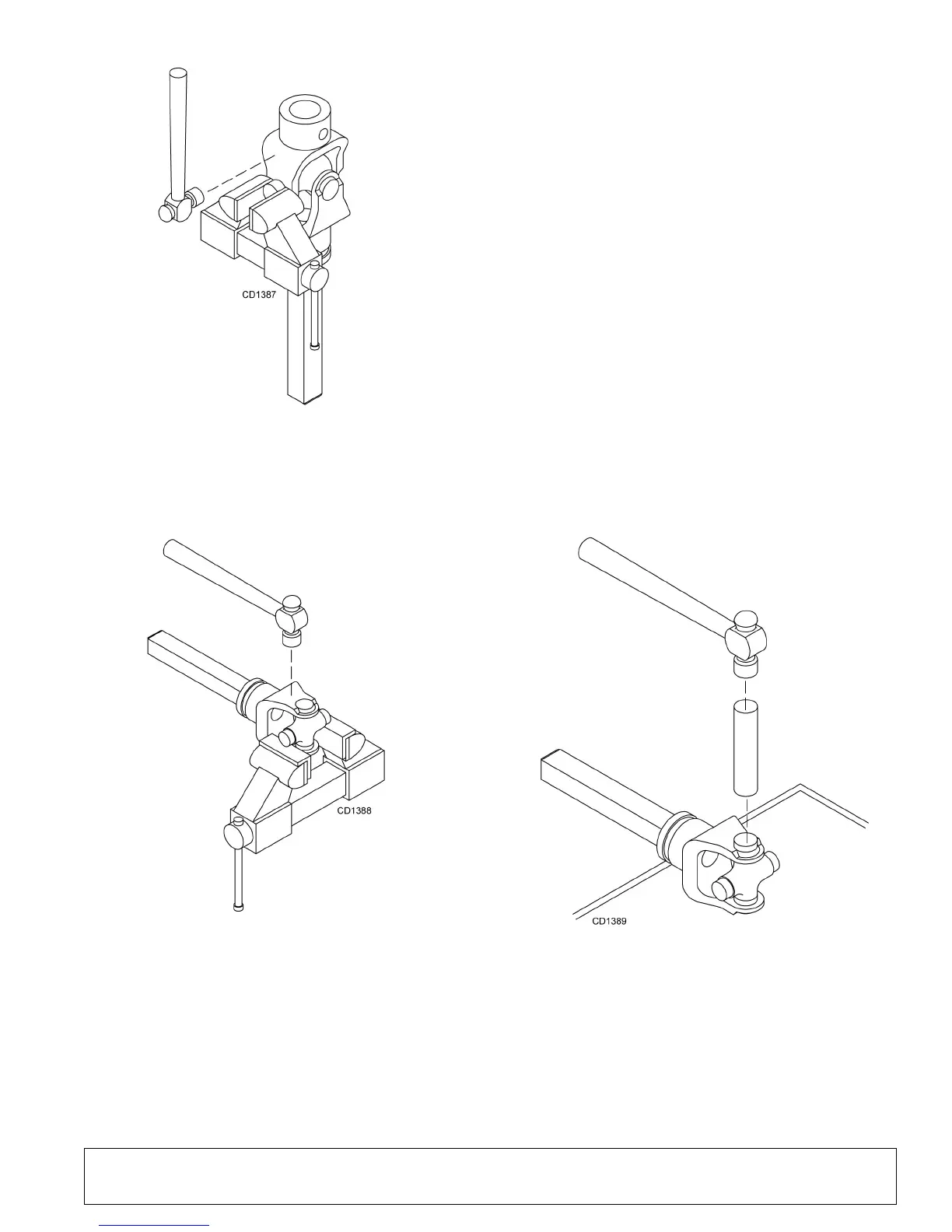 CD1387

CD1388

CD1389