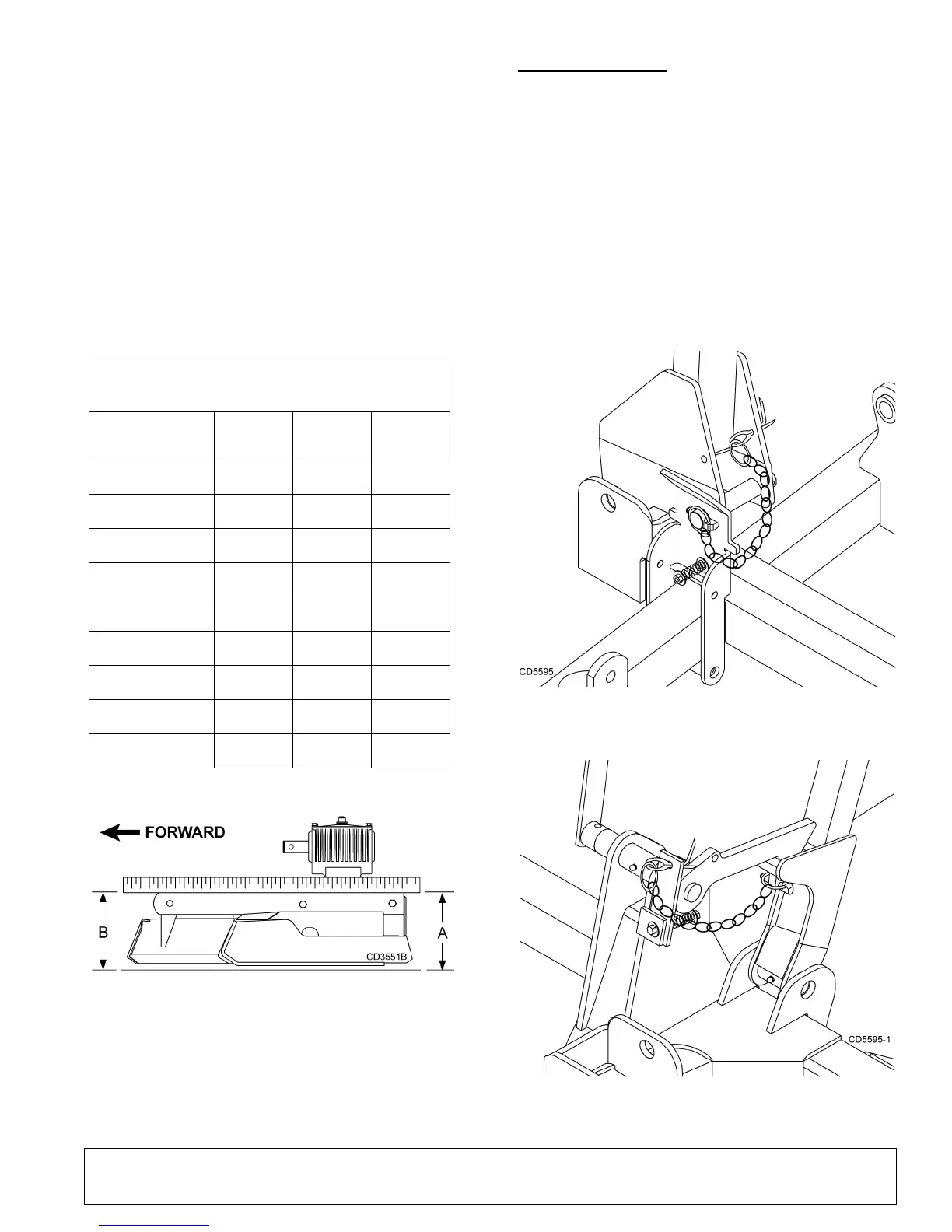 FORWARD

B

A

CD3551B

CD5595

CD5595-1