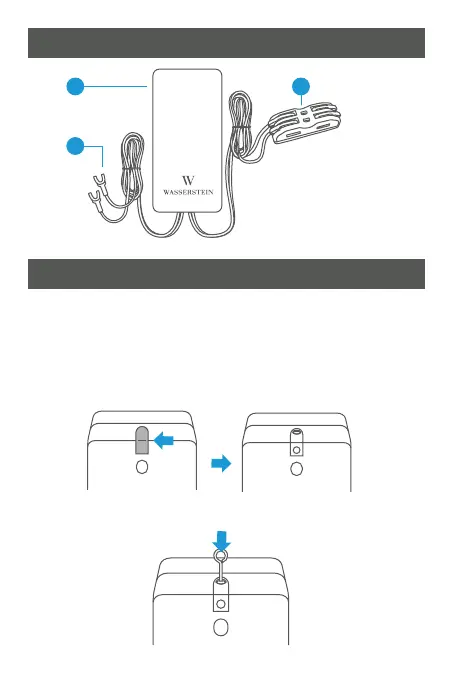 W
WASSERSTEIN