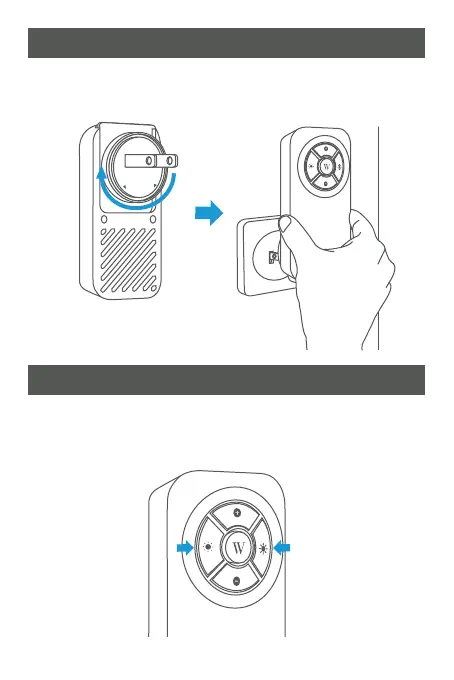 W

W