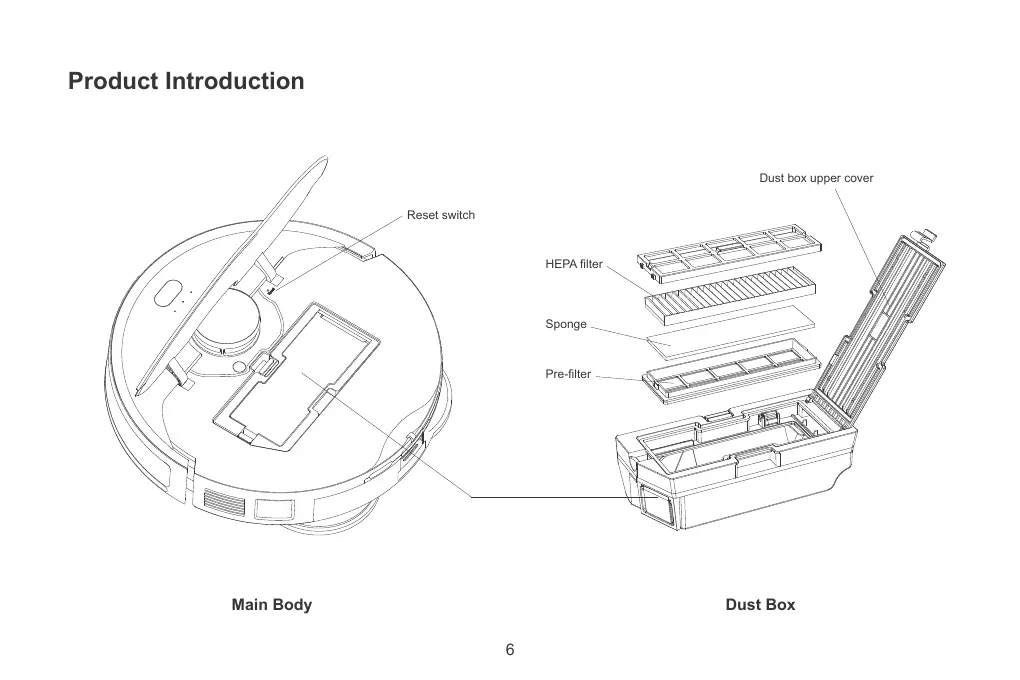 Product Introduction

Reset switch

Dust box upper cover

HEPA filter

Sponge

Pre-filter

Main Body

Dust Box

6