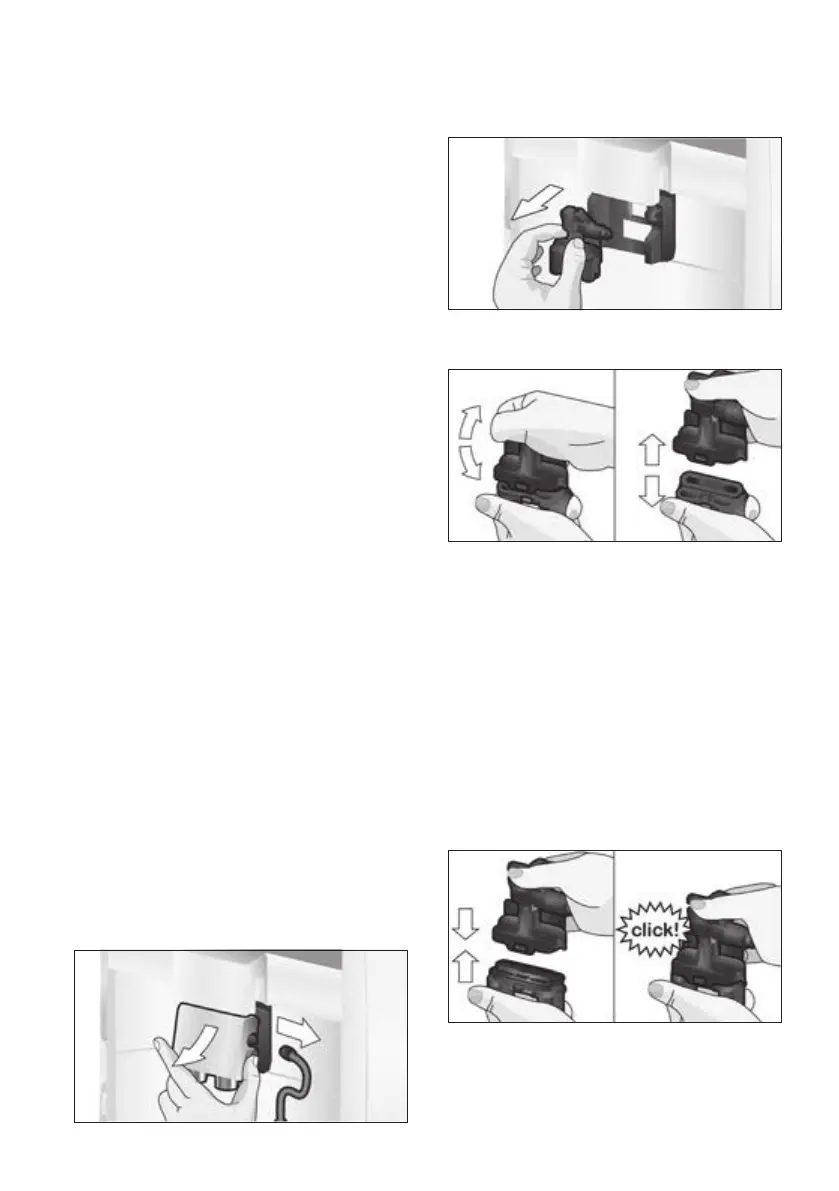 click!