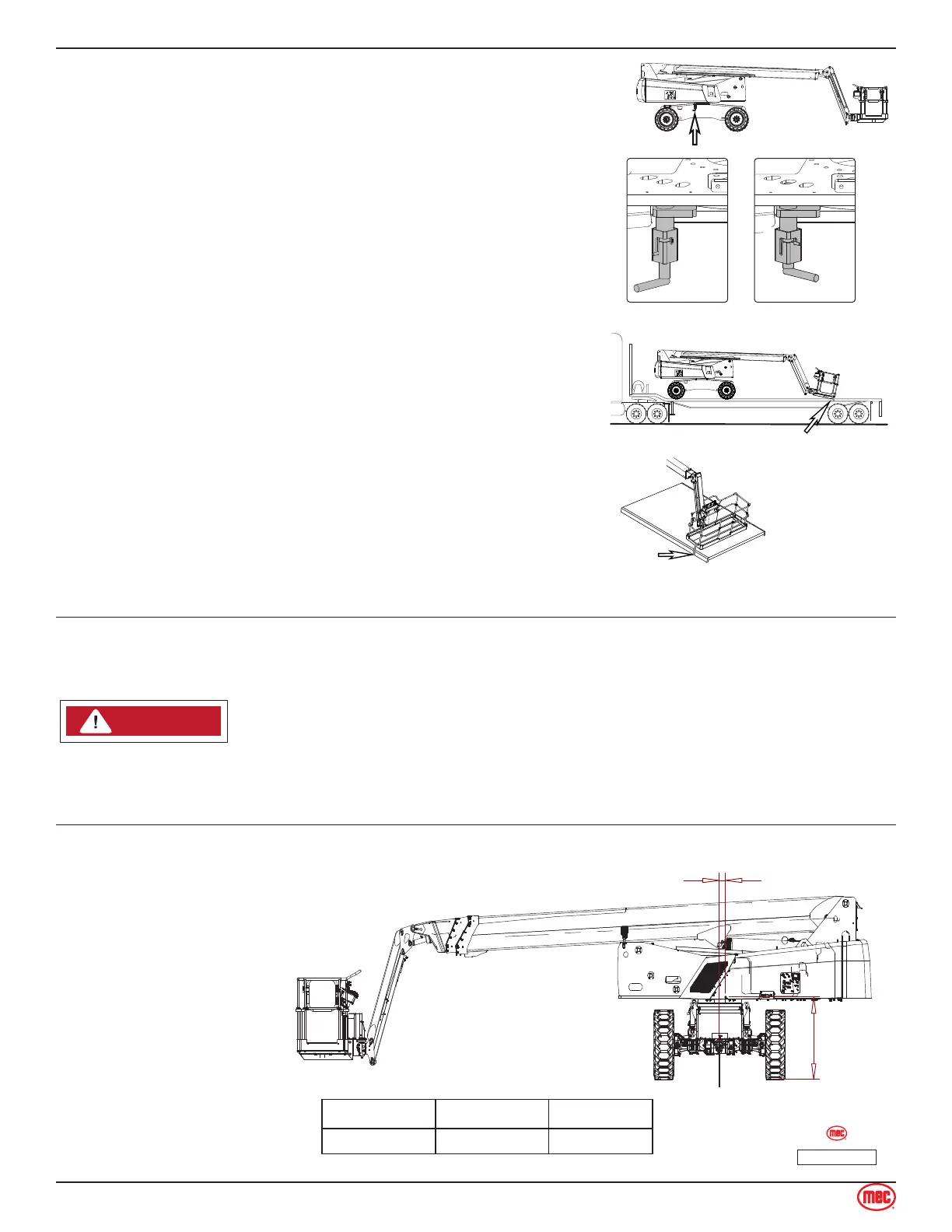 mec

mec