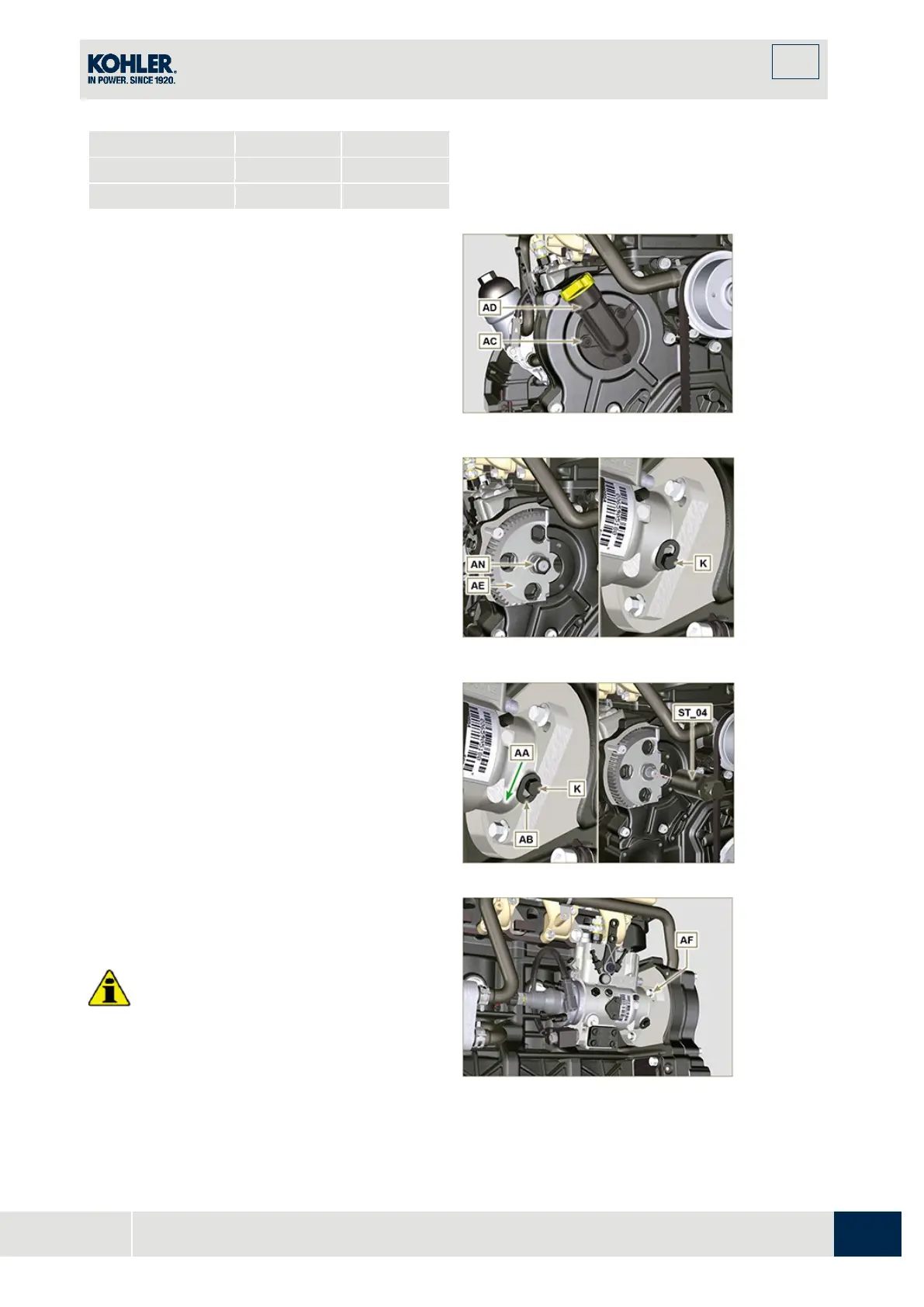 KOHLER.
IN POWER. SINCE 1920.

AD
AC

AN
AE
K

AA
K
AB
ST_04

AF