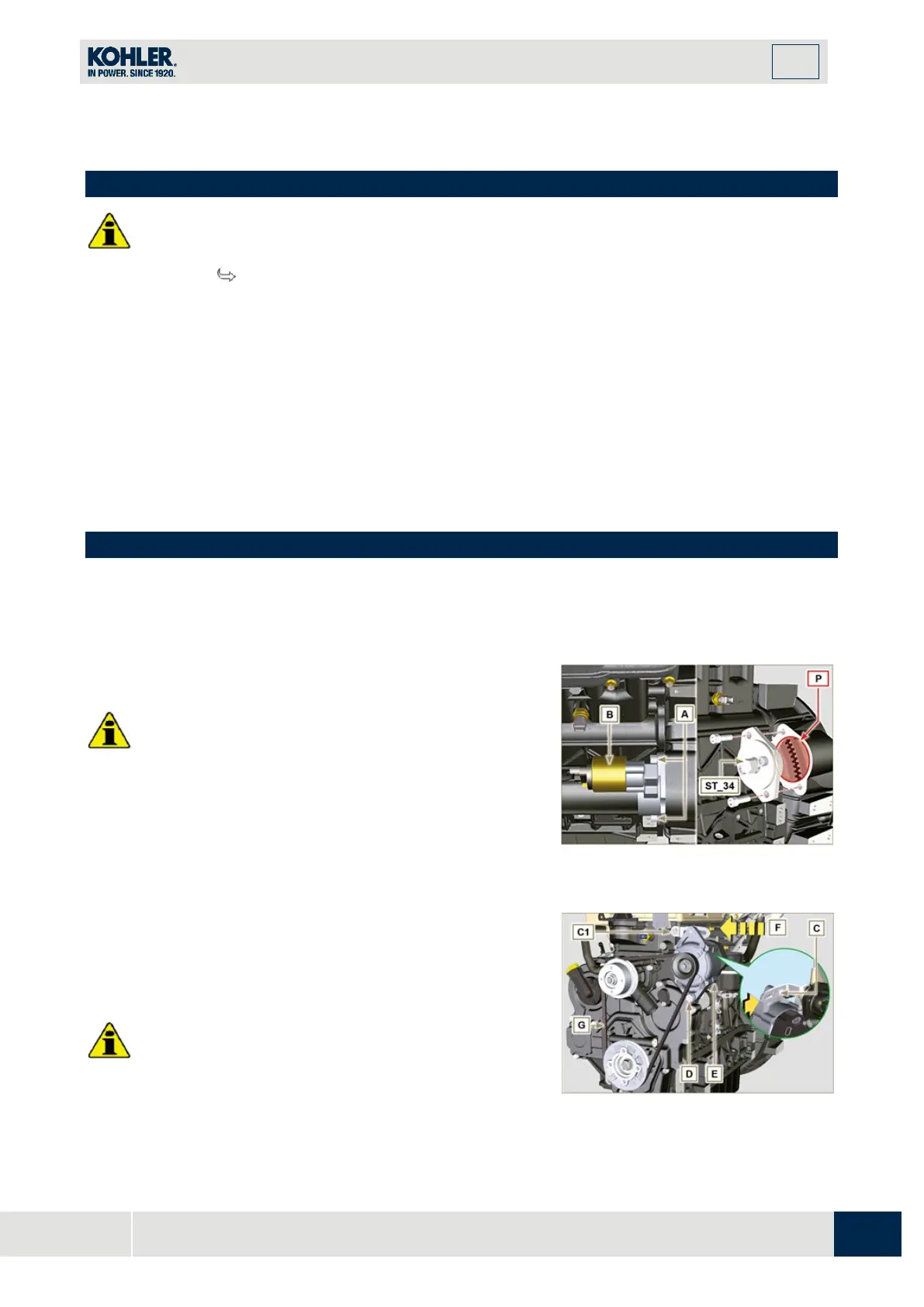 KOHLER.
IN POWER. SINCE 1920.

B
A
P
ST_34

C1
F
C
G
D
E