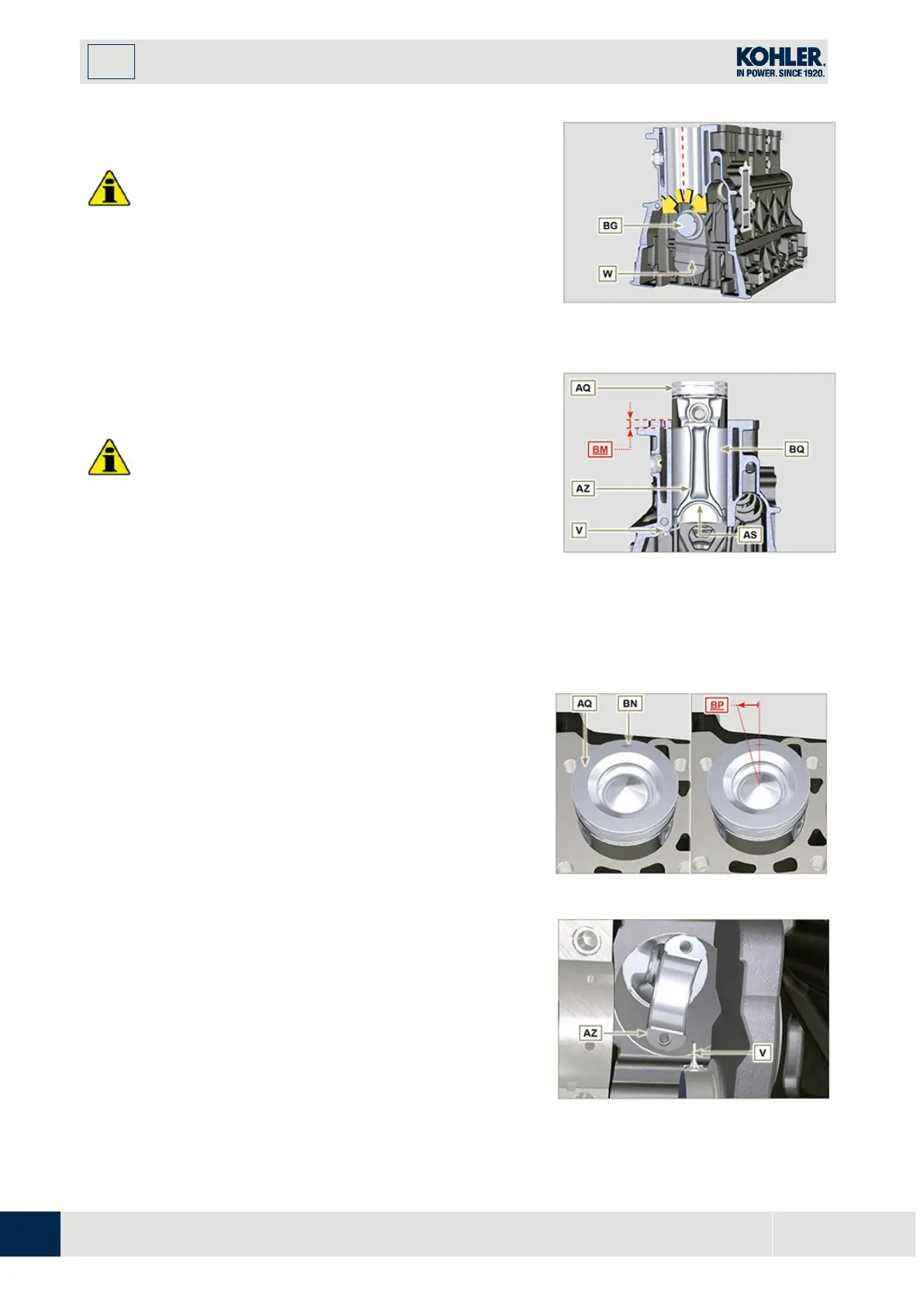 KOHLER.
IN POWER. SINCE 1920.

BG

W

AQ

BM

BQ

AZ

V

AS

AQ

BN

BP

AZ

V