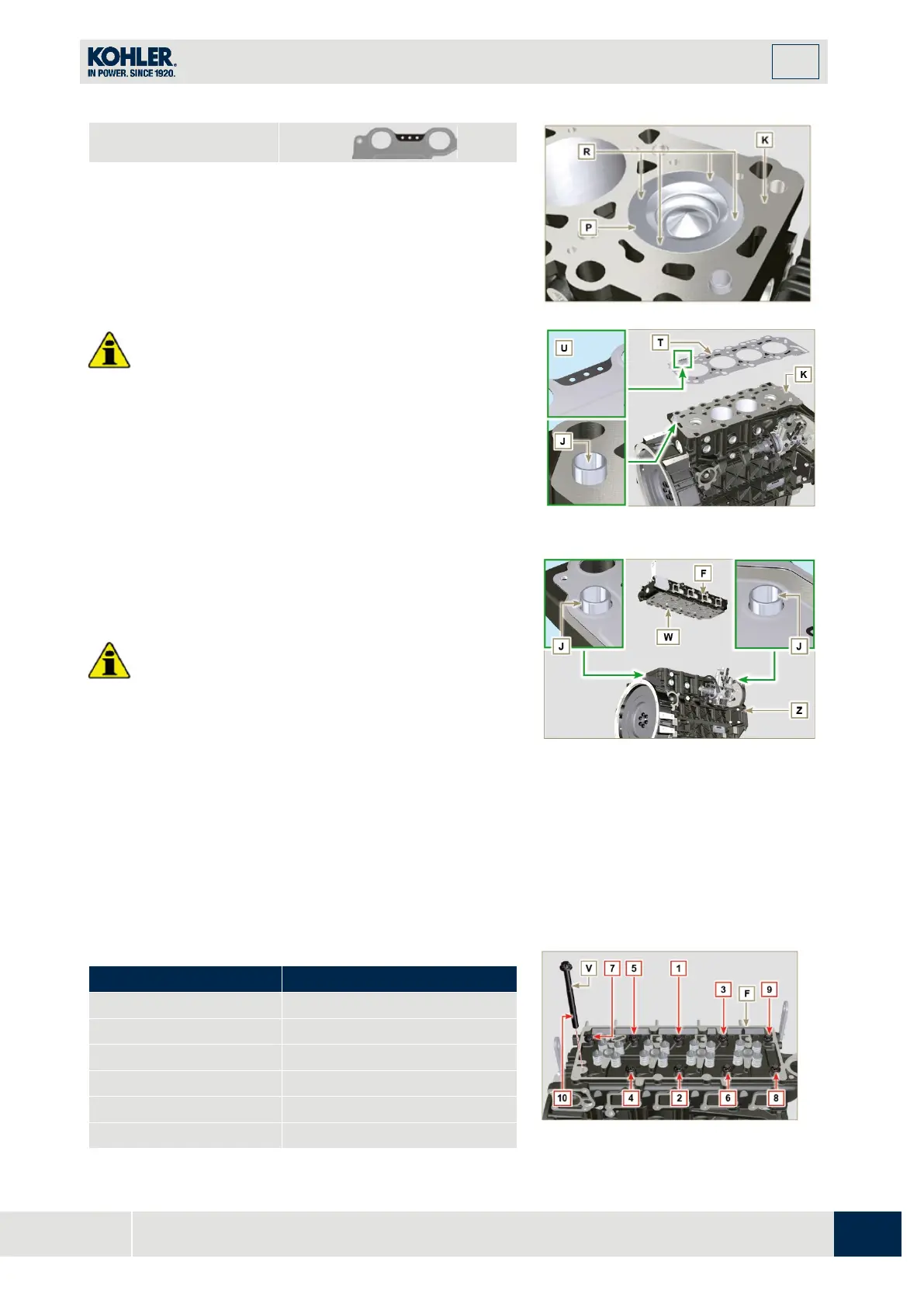 KOHLER.
IN POWER. SINCE 1920.

R
K
P

U
T
K
J

F
J
W
J
Z

V
7
5
1
3
F
9
10
4
2
6
8