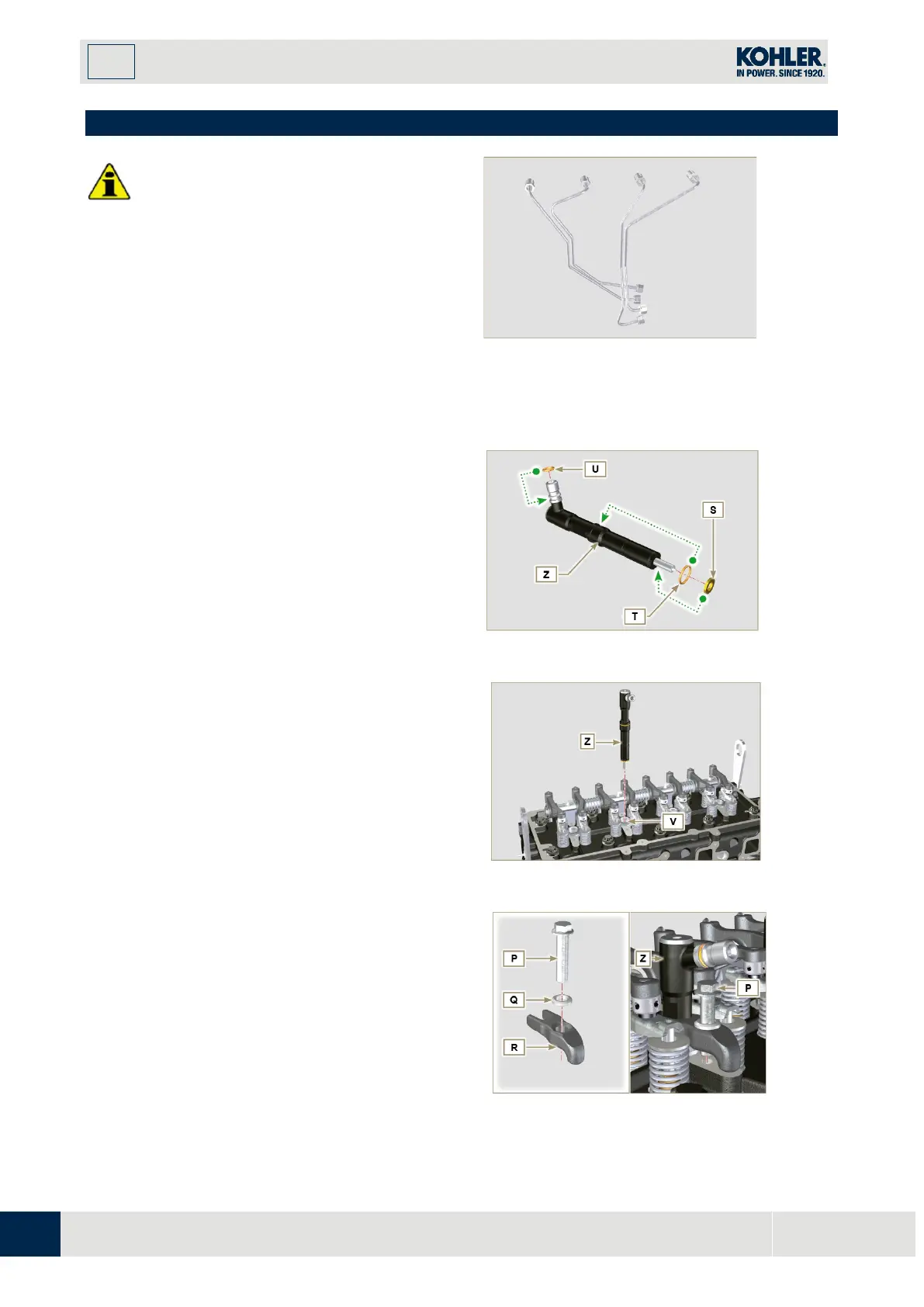 KOHLER.
IN POWER. SINCE 1920.

U

S

Z

T

Z

V

P

Q

R

Z

P