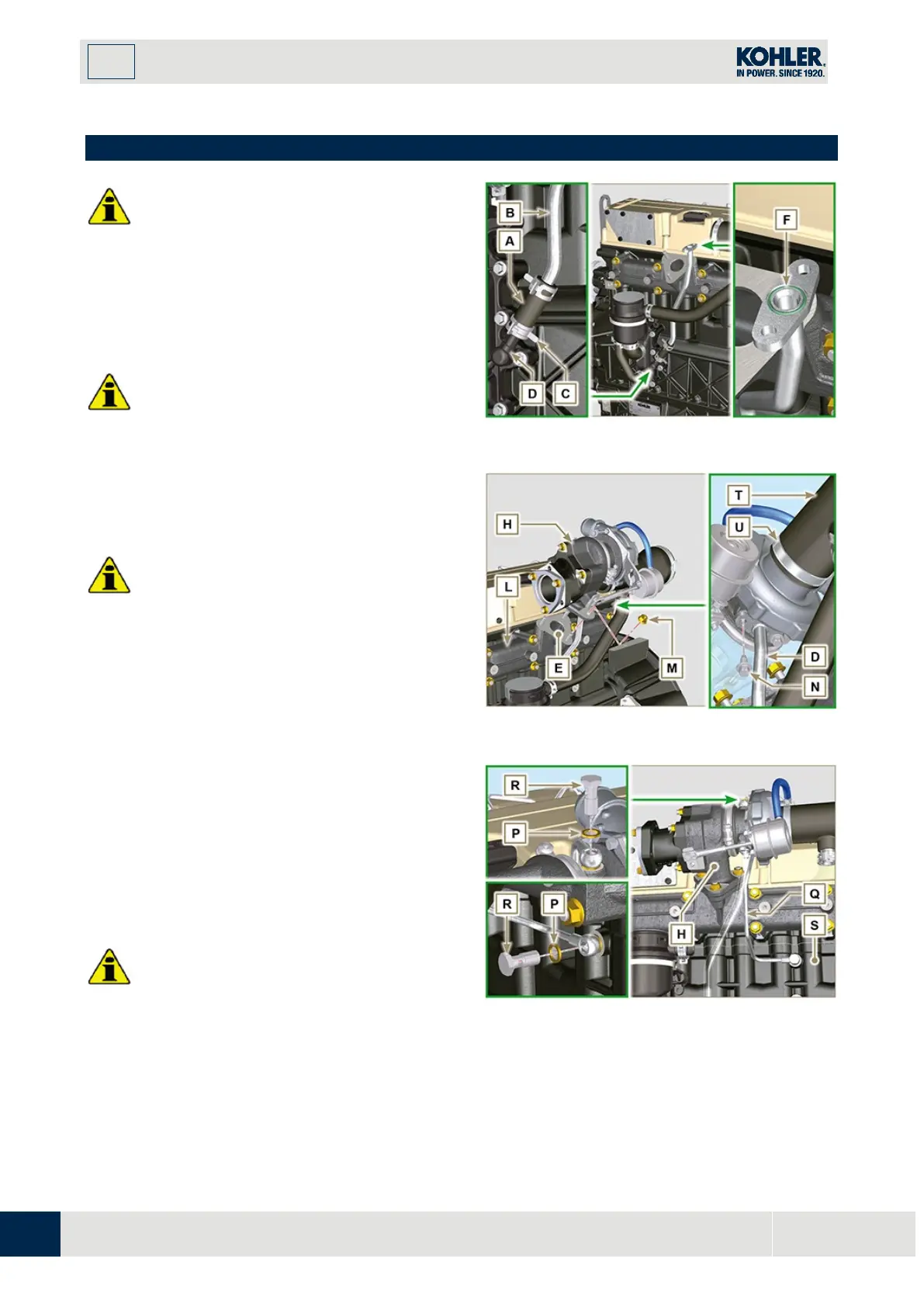 KOHLER.
IN POWER. SINCE 1920.

B
A
D
C
F

H
L
E
M
T
U
D
N

R
P
R
P
H
Q
S