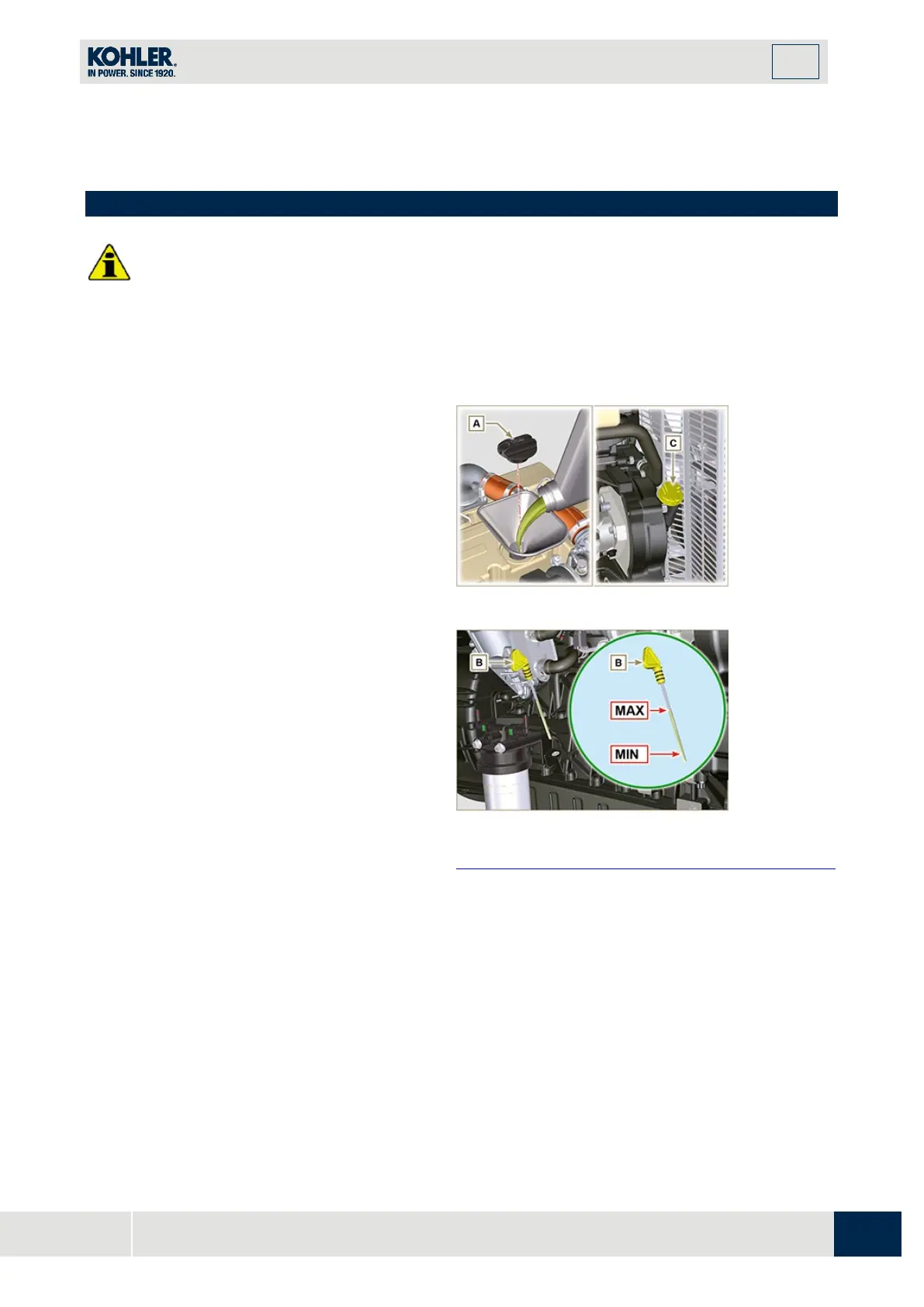 KOHLER.
IN POWER. SINCE 1920.

A

C

B

B

MAX

MIN