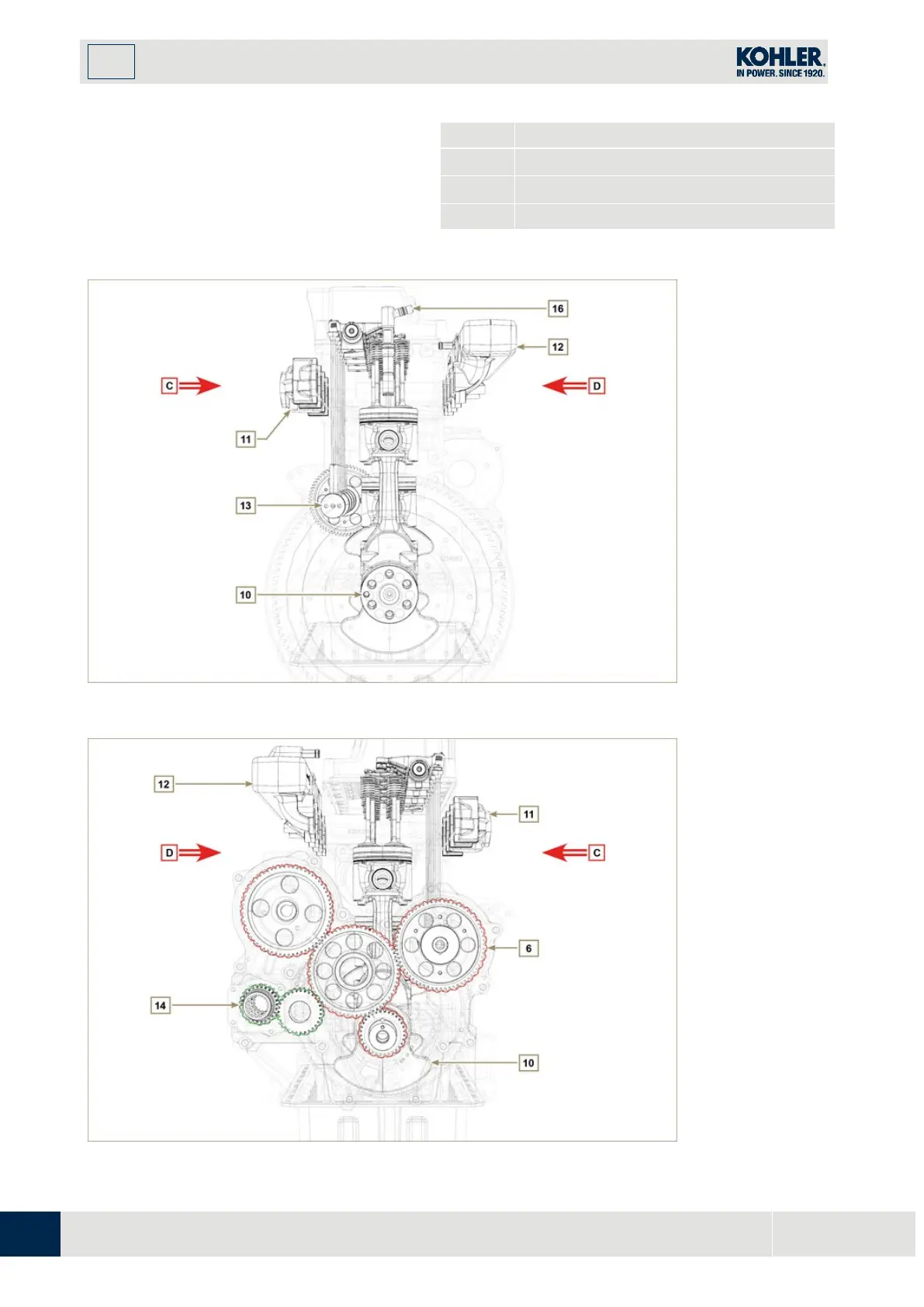 KOHLER.
IN POWER. SINCE 1920.

16
12
C
D
11
13
10

12
11
D
C
6
14
10