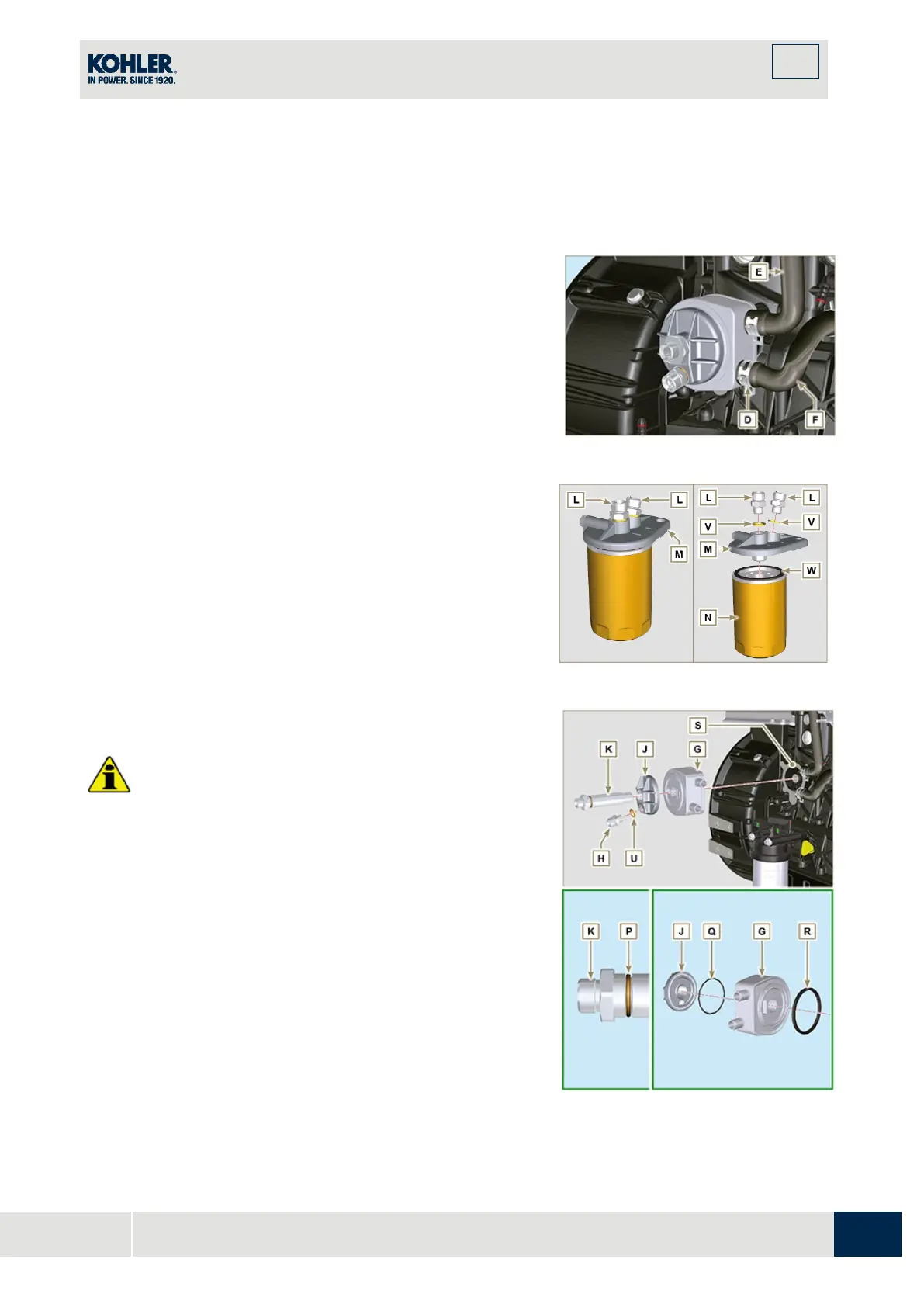 KOHLER.
IN POWER. SINCE 1920.

E
D
F

L
L
M

L
L
V
V
M
W
N

S
K
J
G
H
U

K
P

J
Q
G
R