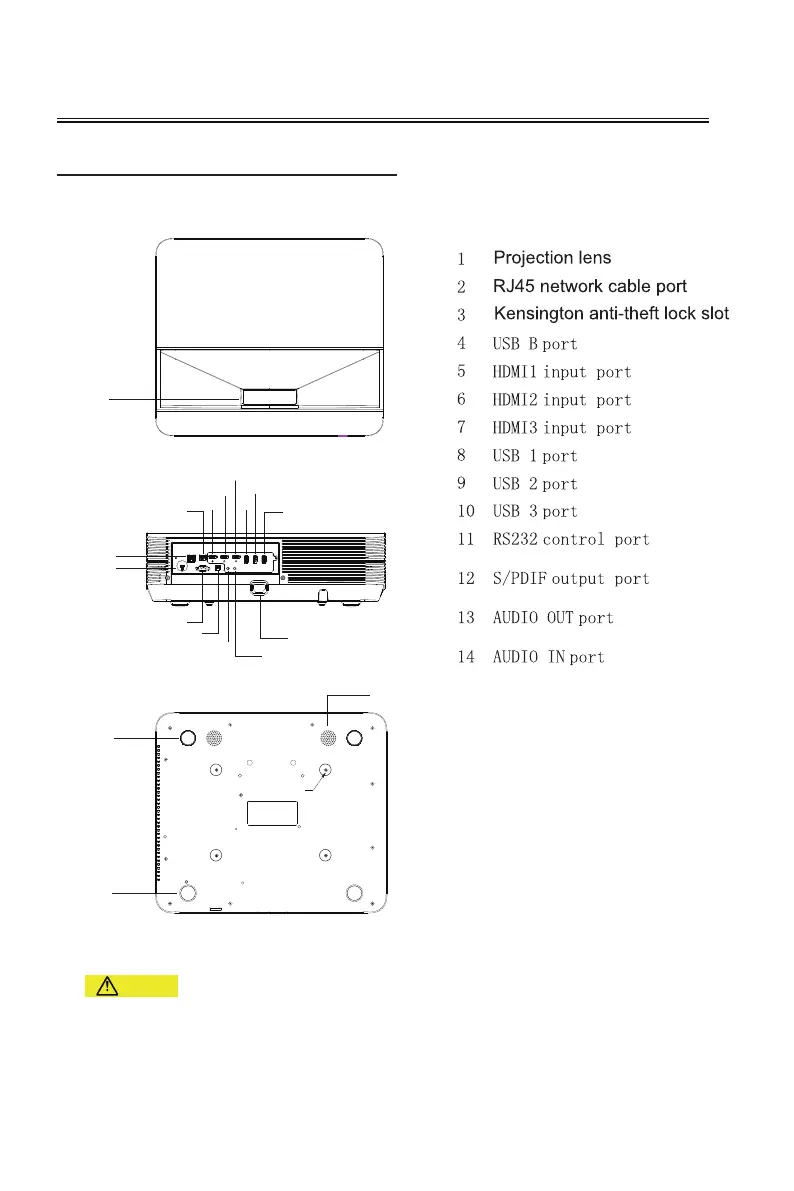 1 Projection lens
2 RJ45 network cable port
3 Kensington anti-theft lock slot
4 USB B port
5 HDMI1 input port
6 HDMI2 input port
7 HDMI3 input port
8 USB 1 port
9 USB 2 port
10 USB 3 port
11 RS232 control port
12 S/PDIF output port
13 AUDIO OUT port
14 AUDIO IN port