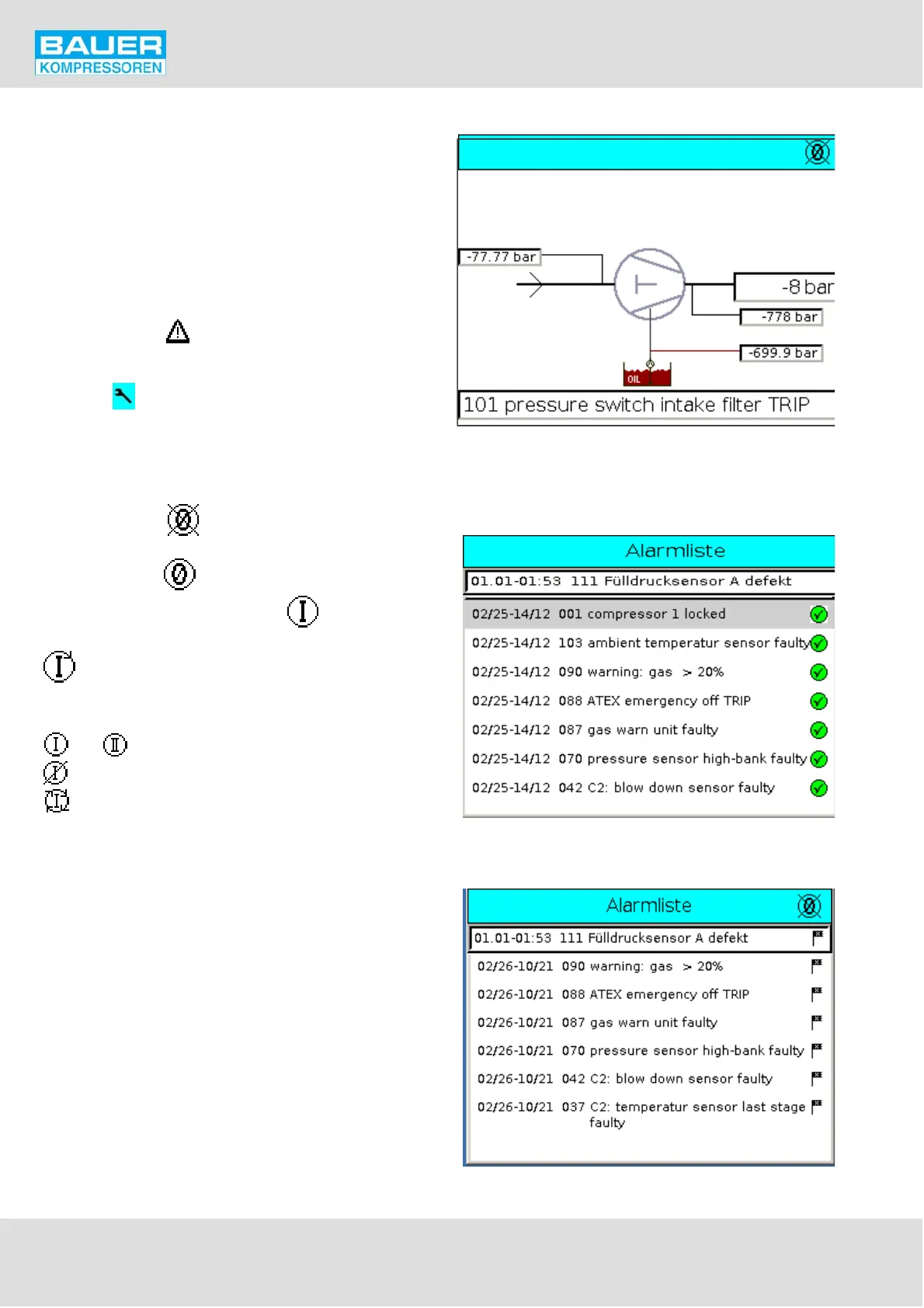 BAUER
KOMPRESSOREN

-77.77 bar
-8 bar
-778 bar
-699.9 bar
OIL
101 pressure switch intake filter TRIP

Alarmliste
01.01-01:53 111 Fülldrucksensor A defekt
02/25-14/12 001 compressor 1 locked
02/25-14/12 103 ambient temperatur sensor faulty
02/25-14/12 090 warning: gas > 20%
02/25-14/12 088 ATEX emergency off TRIP
02/25-14/12 087 gas warn unit faulty
02/25-14/12 070 pressure sensor high-bank faulty
02/25-14/12 042 C2: blow down sensor faulty

Alarmliste
01.01-01:53 111 Fülldrucksensor A defekt
02/26-10/21 090 warning: gas > 20%
02/26-10/21 088 ATEX emergency off TRIP
02/26-10/21 087 gas warn unit faulty
02/26-10/21 070 pressure sensor high-bank faulty
02/26-10/21 042 C2: blow down sensor faulty
02/26-10/21 037 C2: temperatur sensor last stage faulty