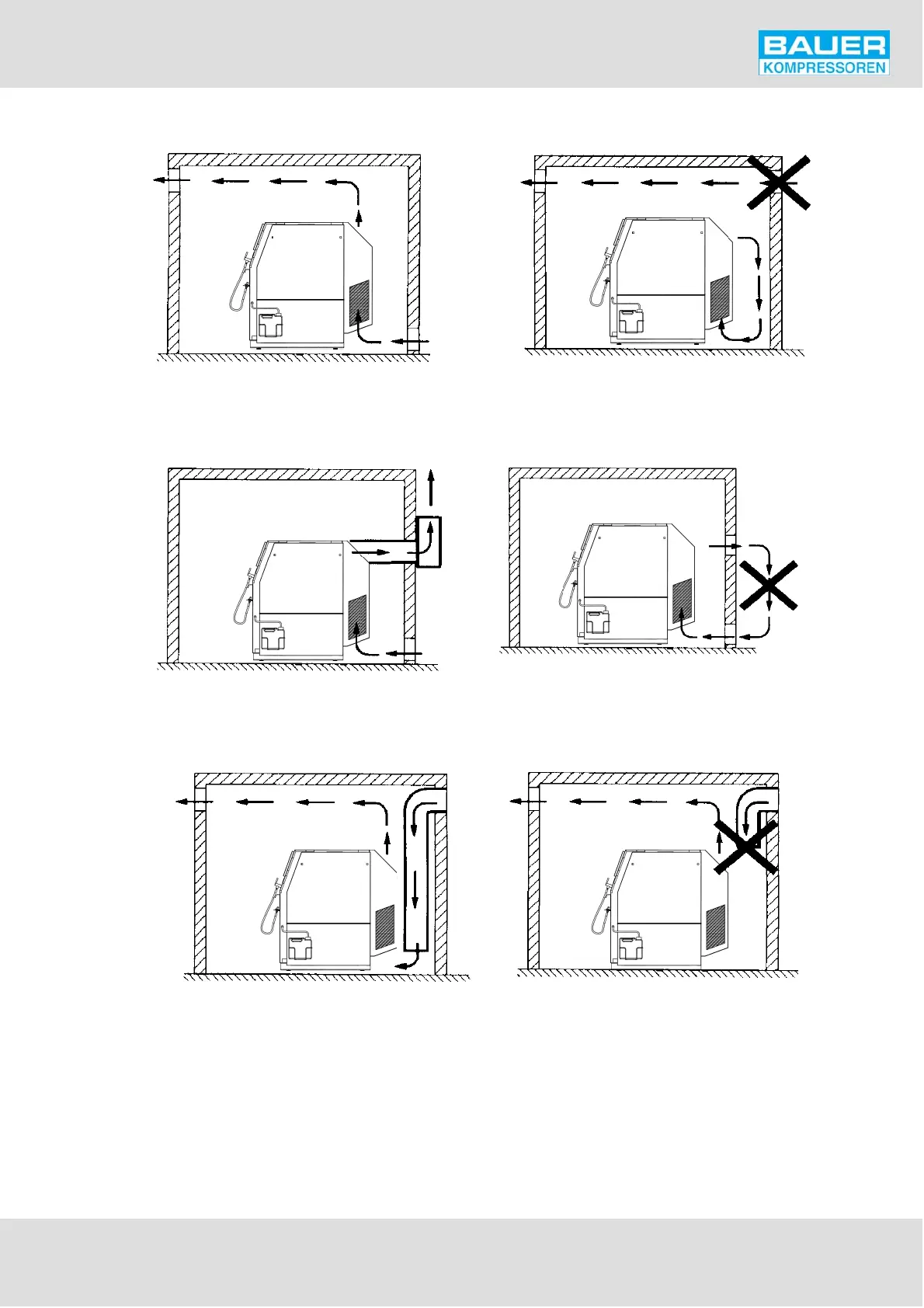 BAUER
KOMPRESSOREN