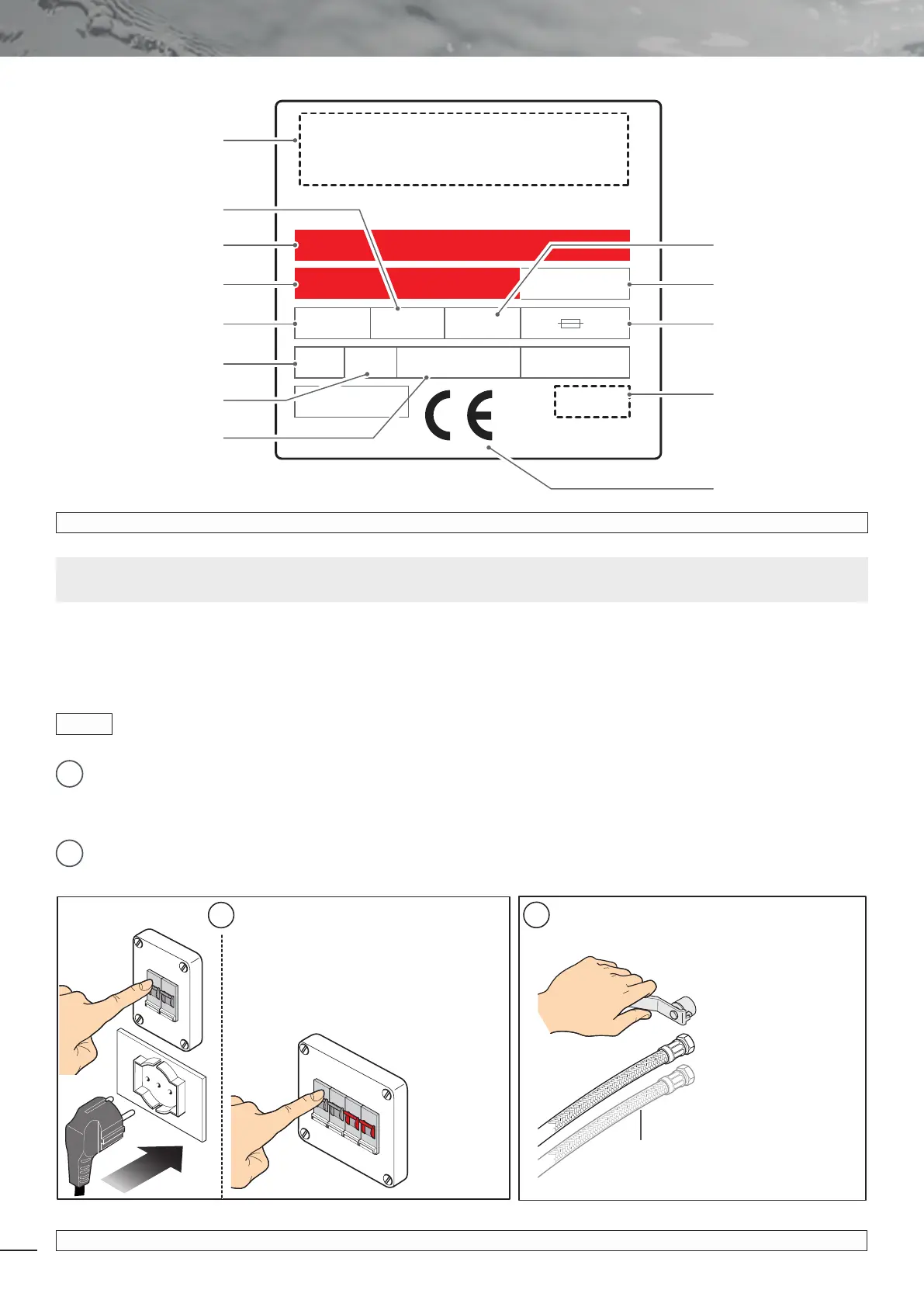 CE