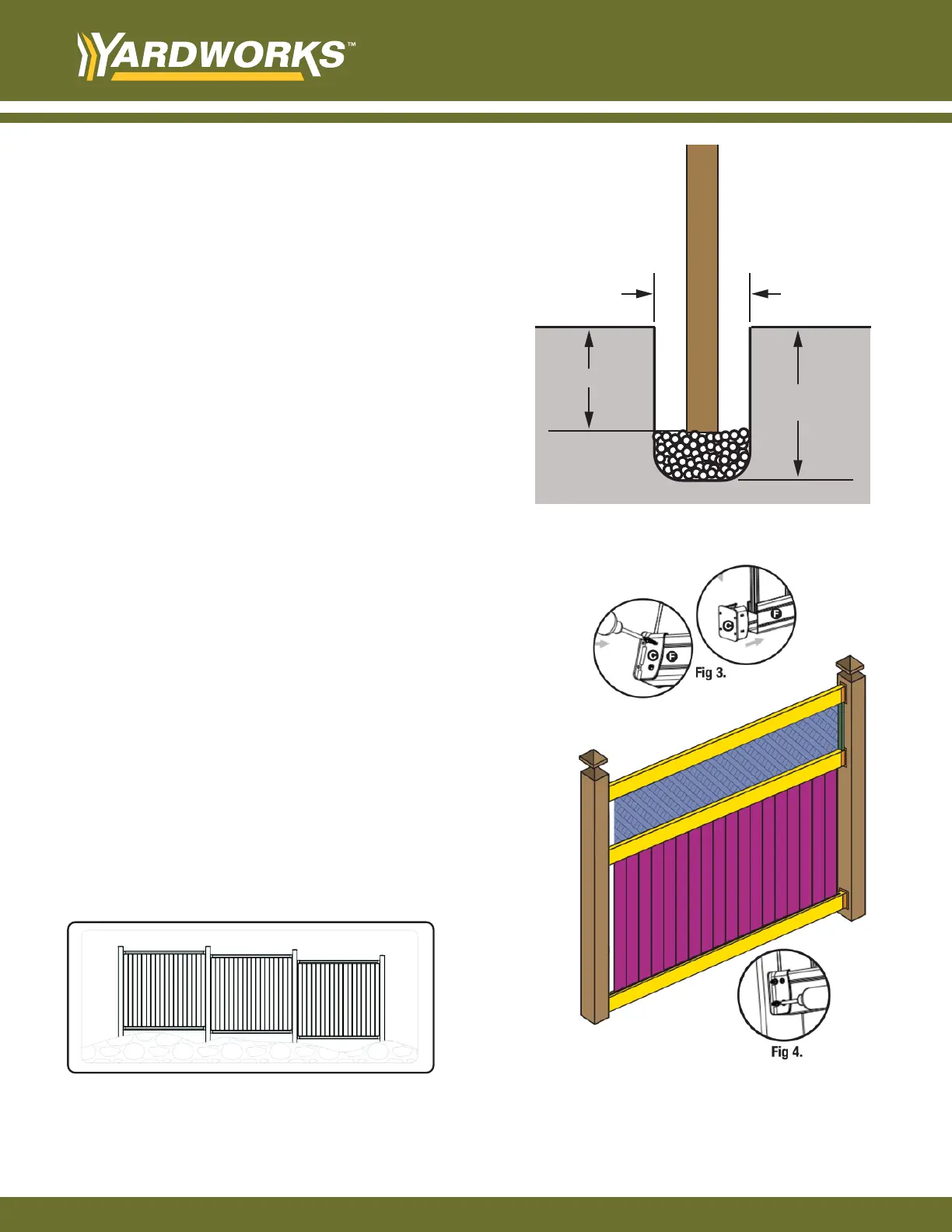 YARDWORKS™

C
F
C
F
Fig 3.

Fig 4.