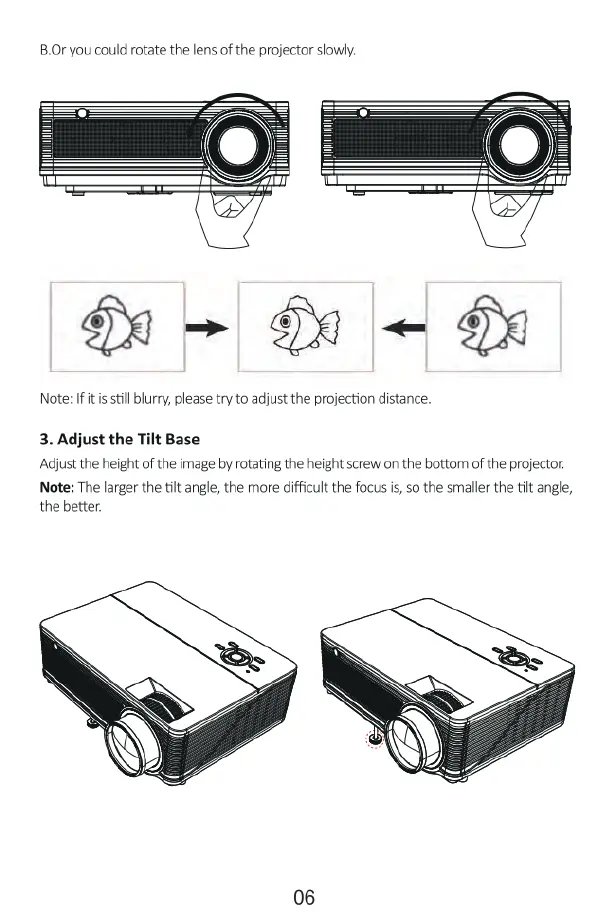 B.Or you could rotate the lens of the projector slowly.

Note: If it is still blurry, please try to adjust the projection distance.

3. Adjust the Tilt Base

Adjust the height of the image by rotating the height screw on the bottom of the projector.

Note: The larger the tilt angle, the more difficult the focus is, so the smaller the tilt angle, the better.

06