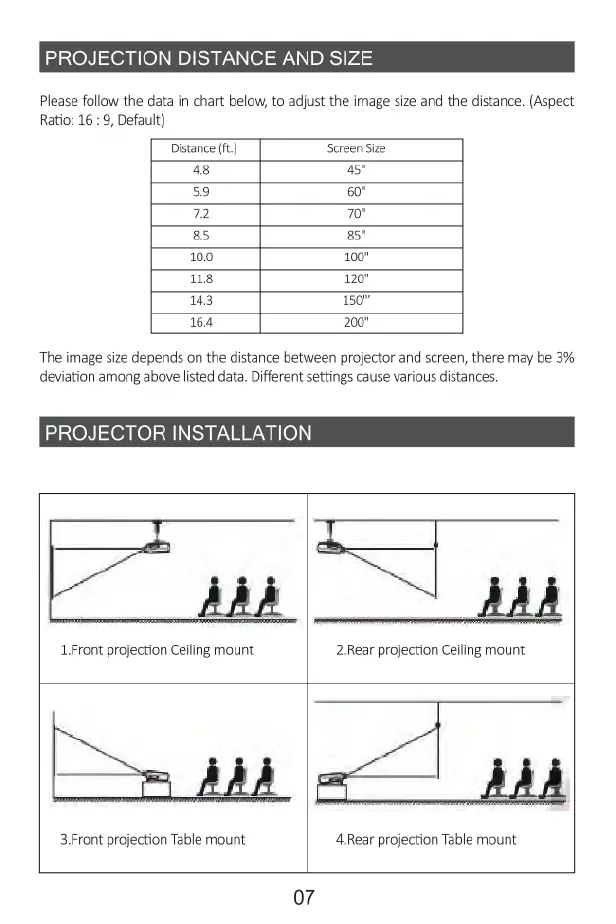 PROJECTION DISTANCE AND SIZE

Please follow the data in chart below, to adjust the image size and the distance. (Aspect Ratio: 16 : 9, Default)

| Distance (ft.) | Screen Size |
|---|---|
| 4.8 | 45" |
| 5.9 | 60" |
| 7.2 | 70" |
| 8.5 | 85" |
| 10.0 | 100" |
| 11.8 | 120" |
| 14.3 | 150" |
| 16.4 | 200" |

The image size depends on the distance between projector and screen, there may be 3% deviation among above listed data. Different settings cause various distances.

PROJECTOR INSTALLATION

1.Front projection Ceiling mount

2.Rear projection Ceiling mount

3.Front projection Table mount

4.Rear projection Table mount

07