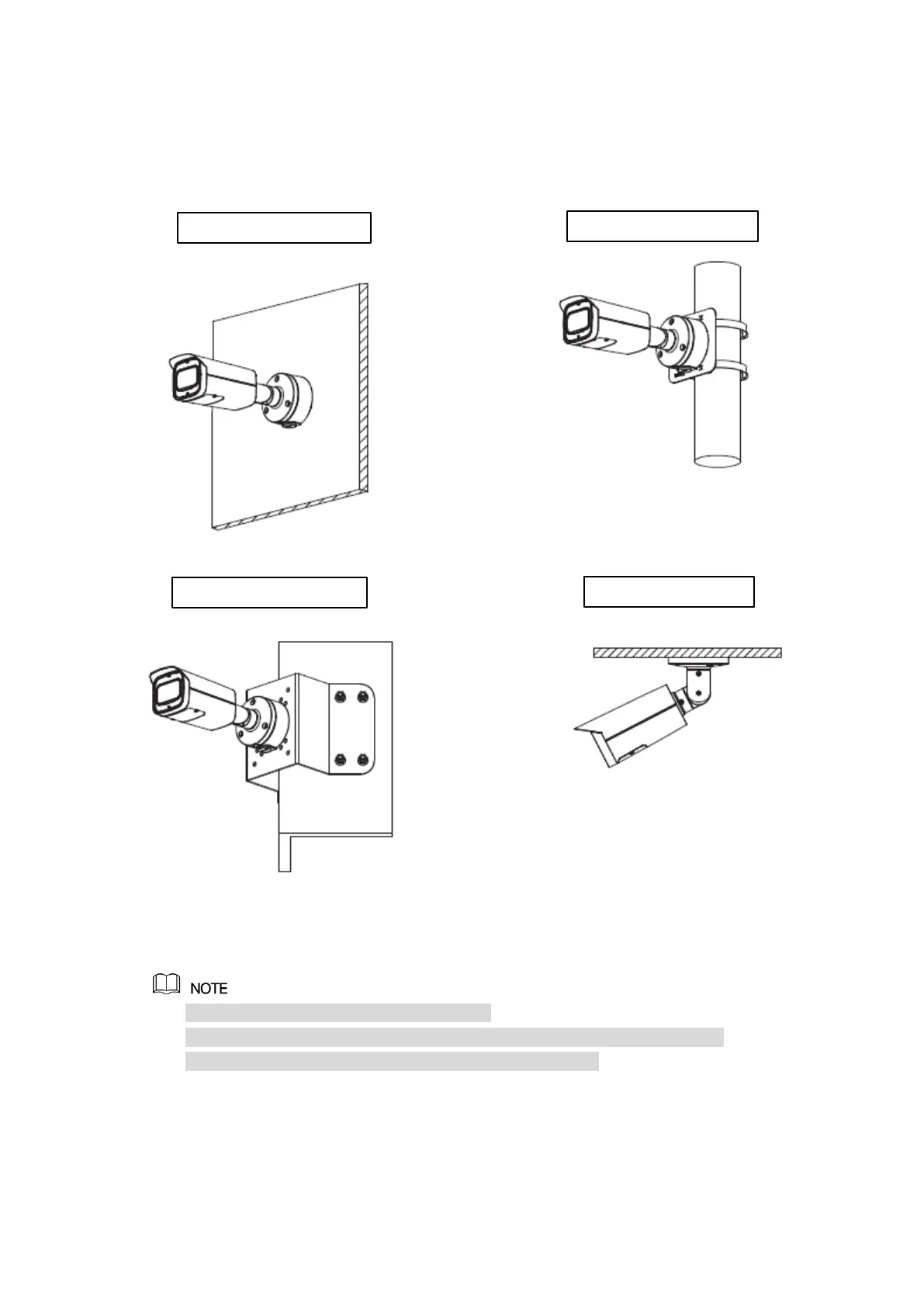 NOTE