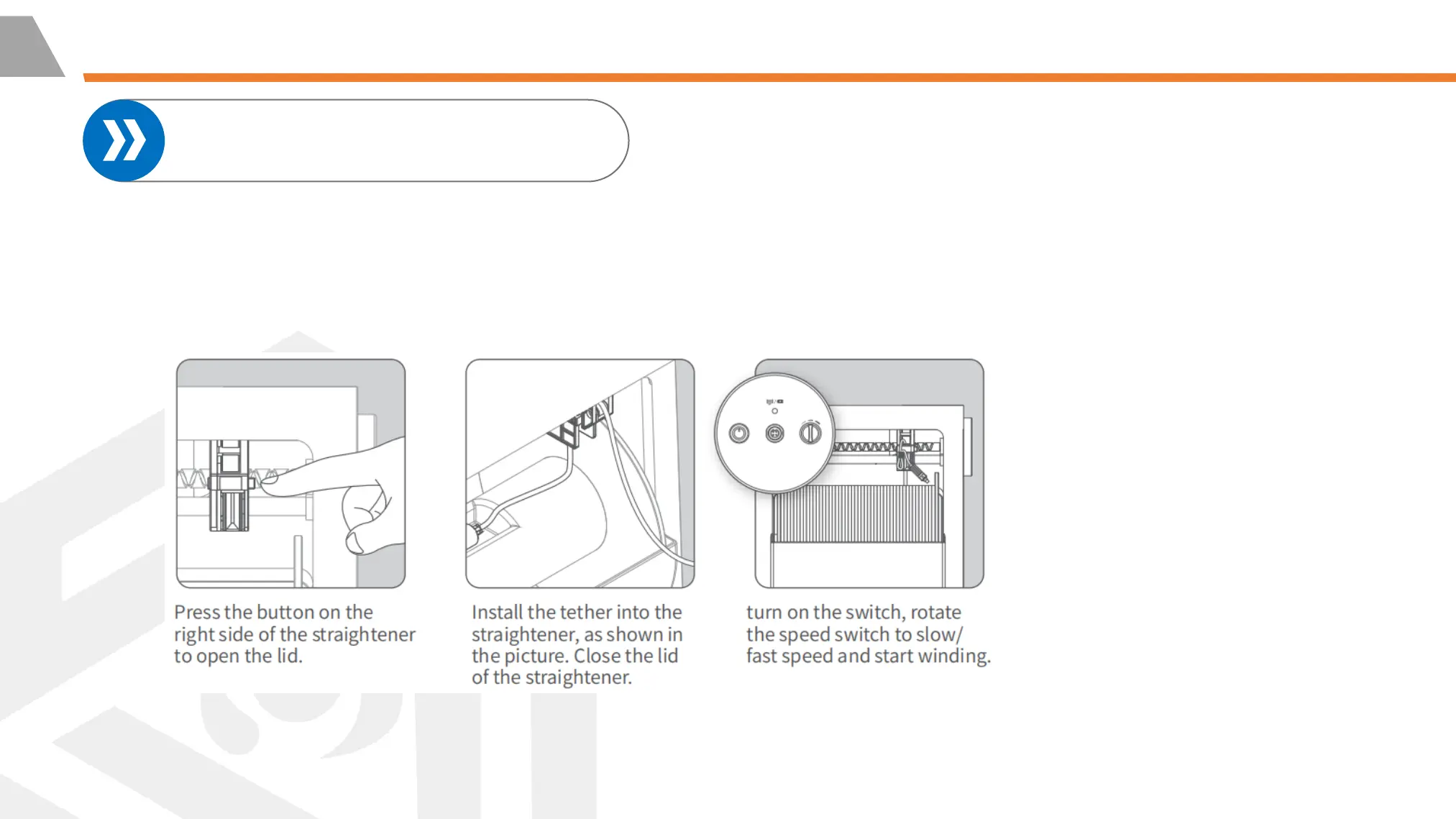 Press the button on the right side of the straightener to open the lid.

Install the tether into the straightener, as shown in the picture. Close the lid of the straightener.

turn on the switch, rotate the speed switch to slow/ fast speed and start winding.