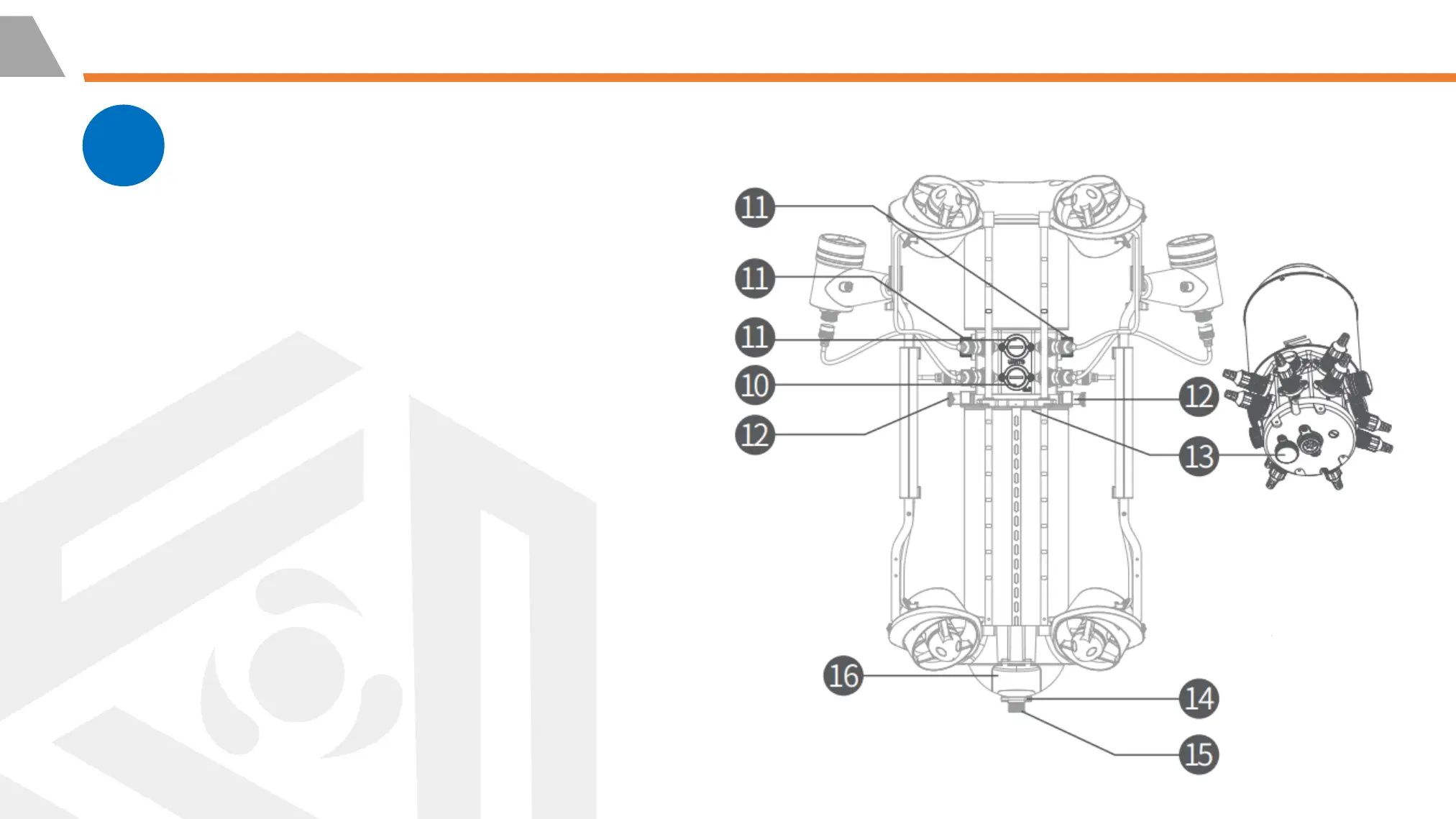 11
11
11
10
12
12
13
16
14
15