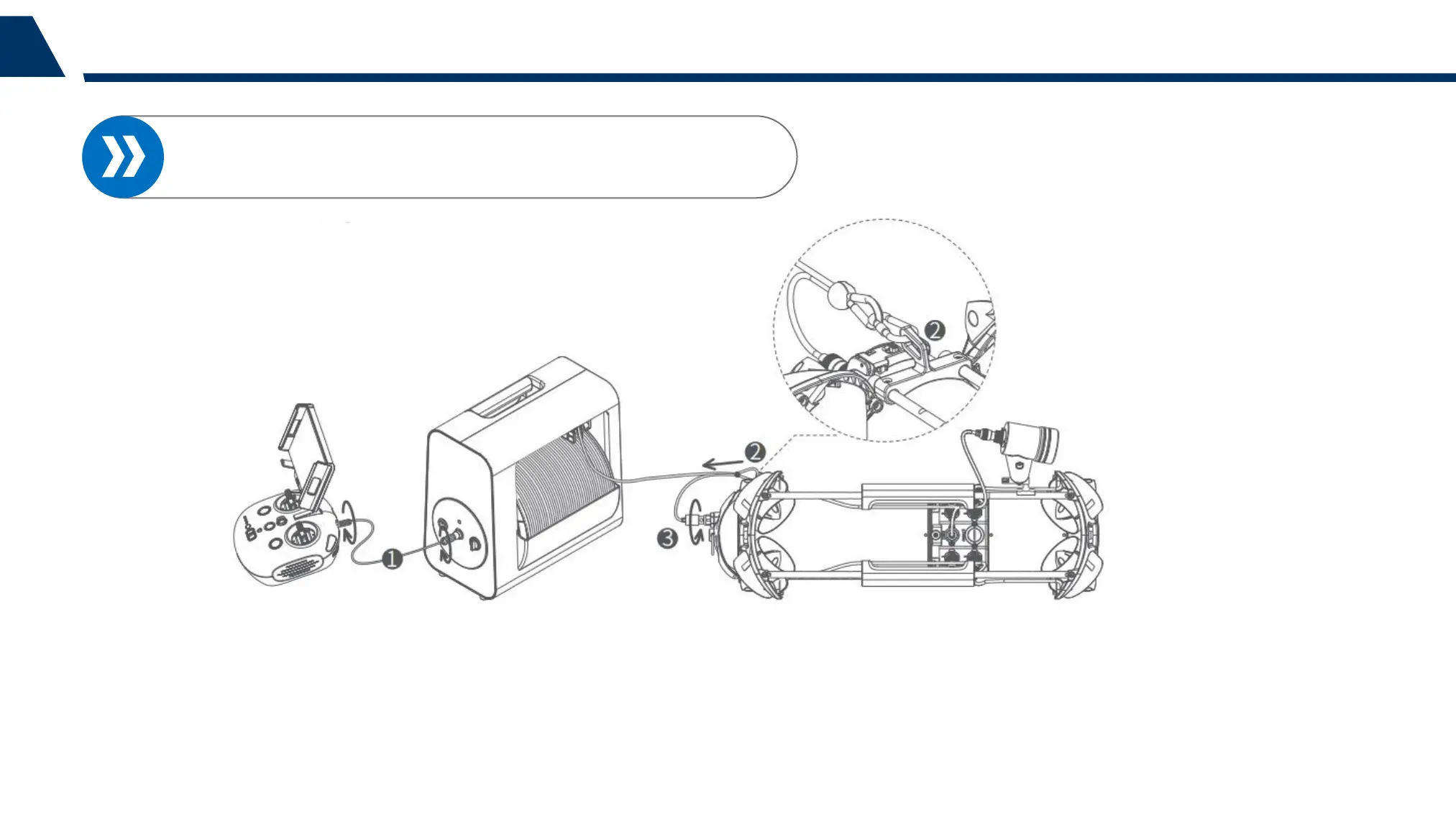 2

1

2

3