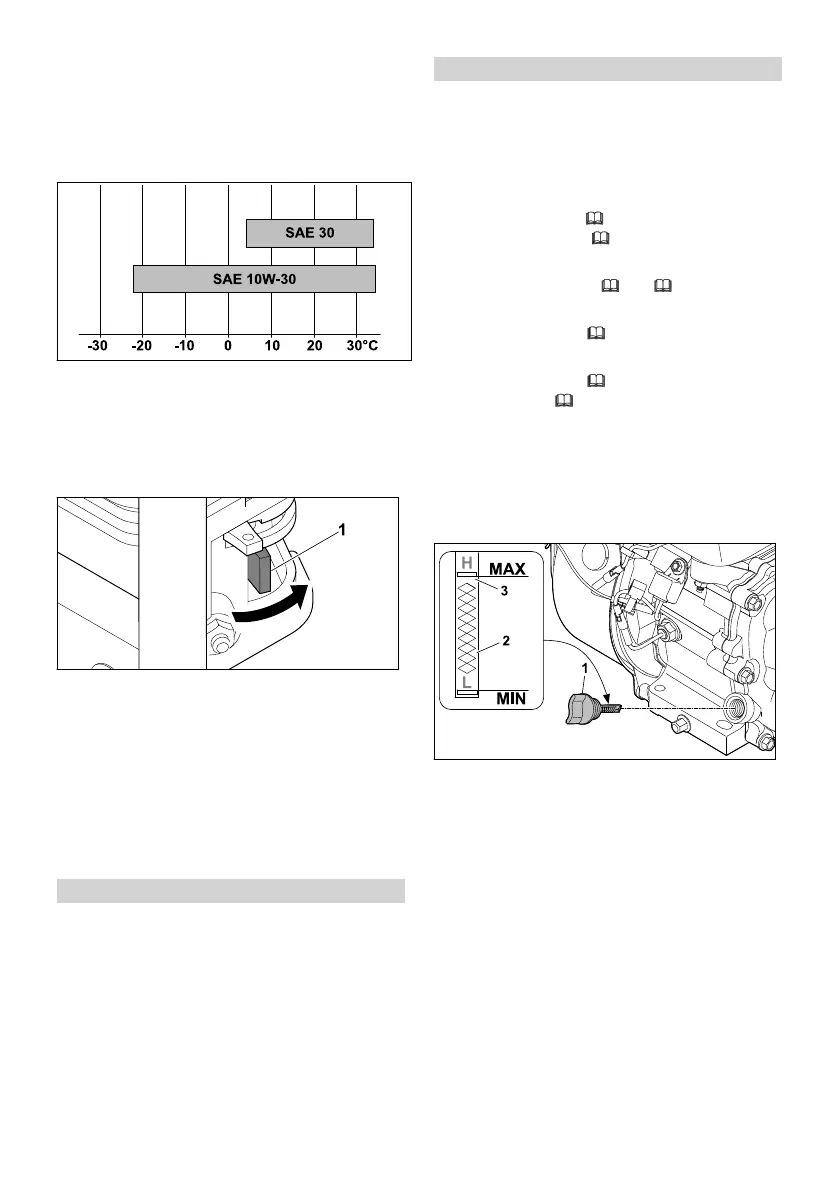 SAE 30

SAE 10W-30

-30 -20 -10 0 10 20 30°C

1

H

MAX

3

2

L

MIN

1