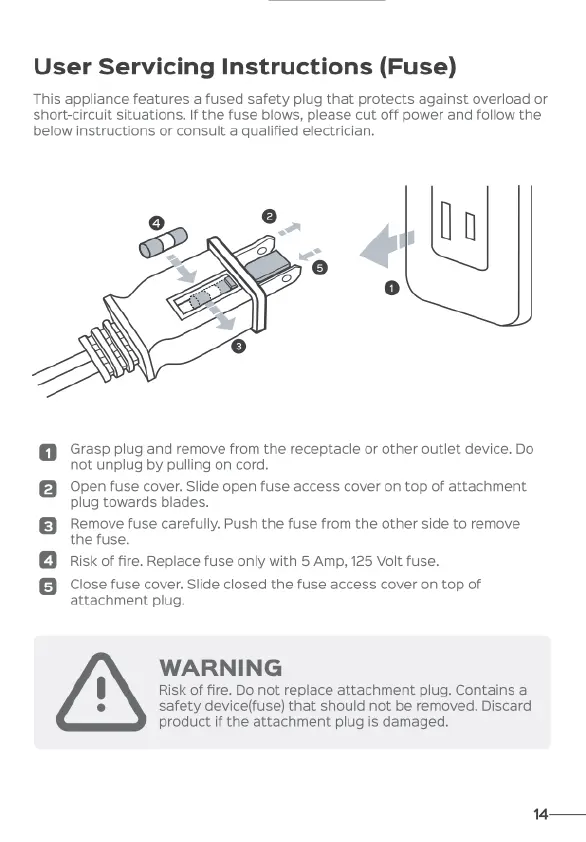 User Servicing Instructions (Fuse)

This appliance features a fused safety plug that protects against overload or short-circuit situations. If the fuse blows, please cut off power and follow the below instructions or consult a qualified electrician.

4

2

5

1

3

1 Grasp plug and remove from the receptacle or other outlet device. Do not unplug by pulling on cord.

2 Open fuse cover. Slide open fuse access cover on top of attachment plug towards blades.

3 Remove fuse carefully. Push the fuse from the other side to remove the fuse.

4 Risk of fire. Replace fuse only with 5 Amp, 125 Volt fuse.

5 Close fuse cover. Slide closed the fuse access cover on top of attachment plug.

WARNING
Risk of fire. Do not replace attachment plug. Contains a safety device(fuse) that should not be removed. Discard product if the attachment plug is damaged.

14