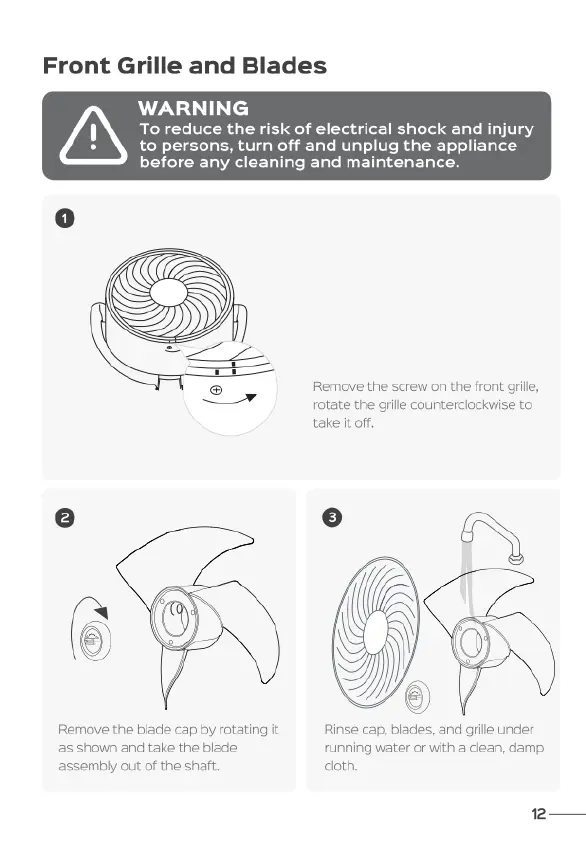 Front Grille and Blades

WARNING
To reduce the risk of electrical shock and injury to persons, turn off and unplug the appliance before any cleaning and maintenance.

1

Remove the screw on the front grille, rotate the grille counterclockwise to take it off.

2

Remove the blade cap by rotating it as shown and take the blade assembly out of the shaft.

3

Rinse cap, blades, and grille under running water or with a clean, damp cloth.

12